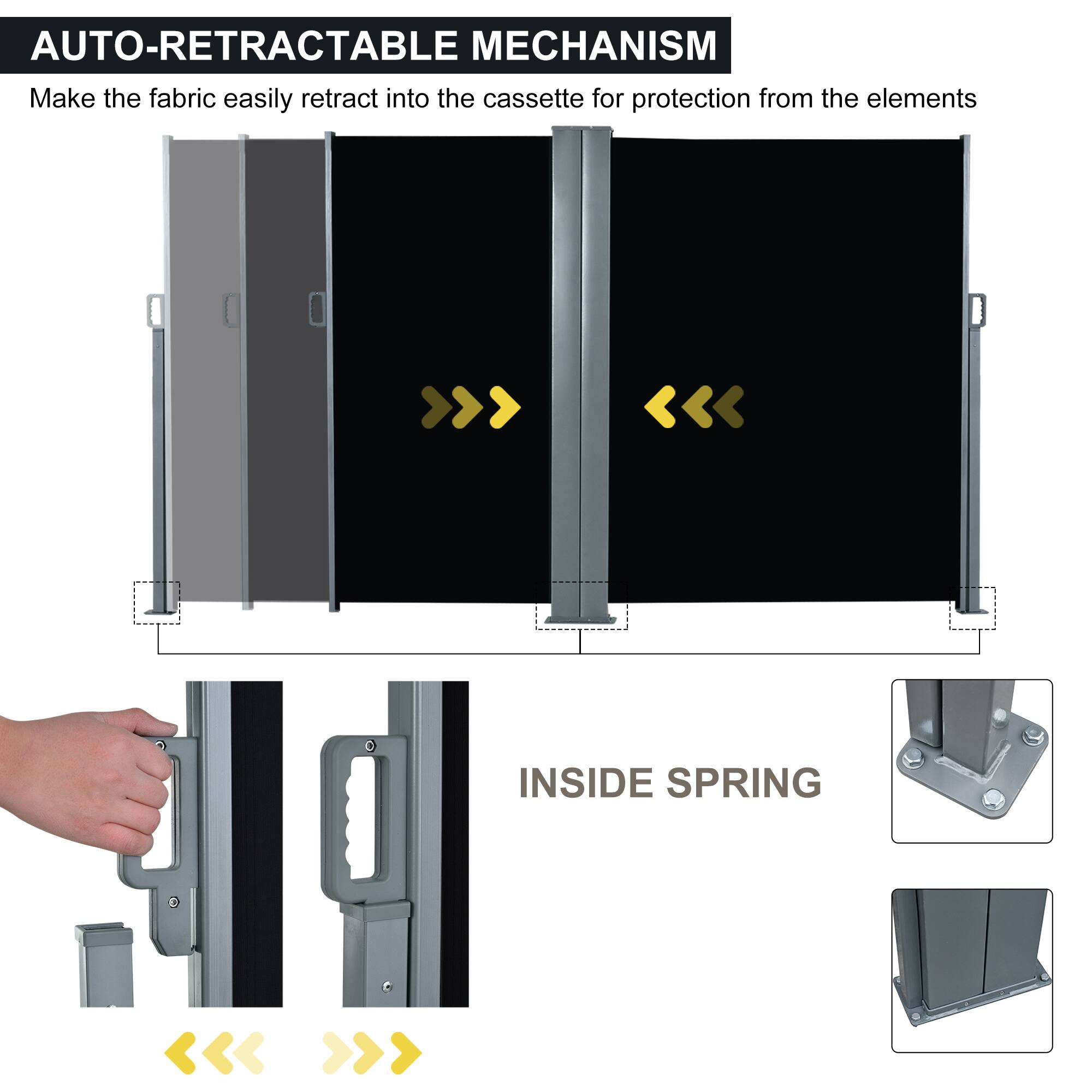 AUTO-RETRACTABLE MECHANISM

Make the fabric easily retract into the cassette for protection from the elements

INSIDE SPRING