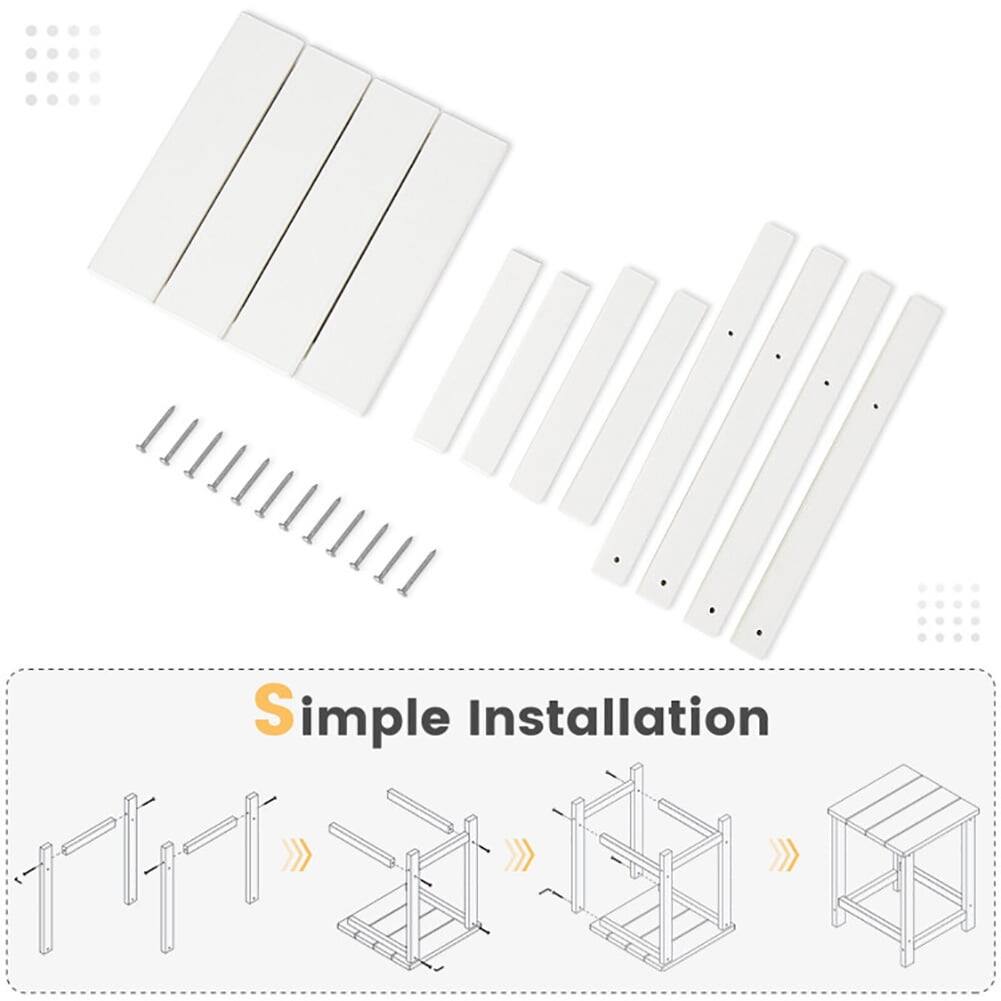 Simple Installation