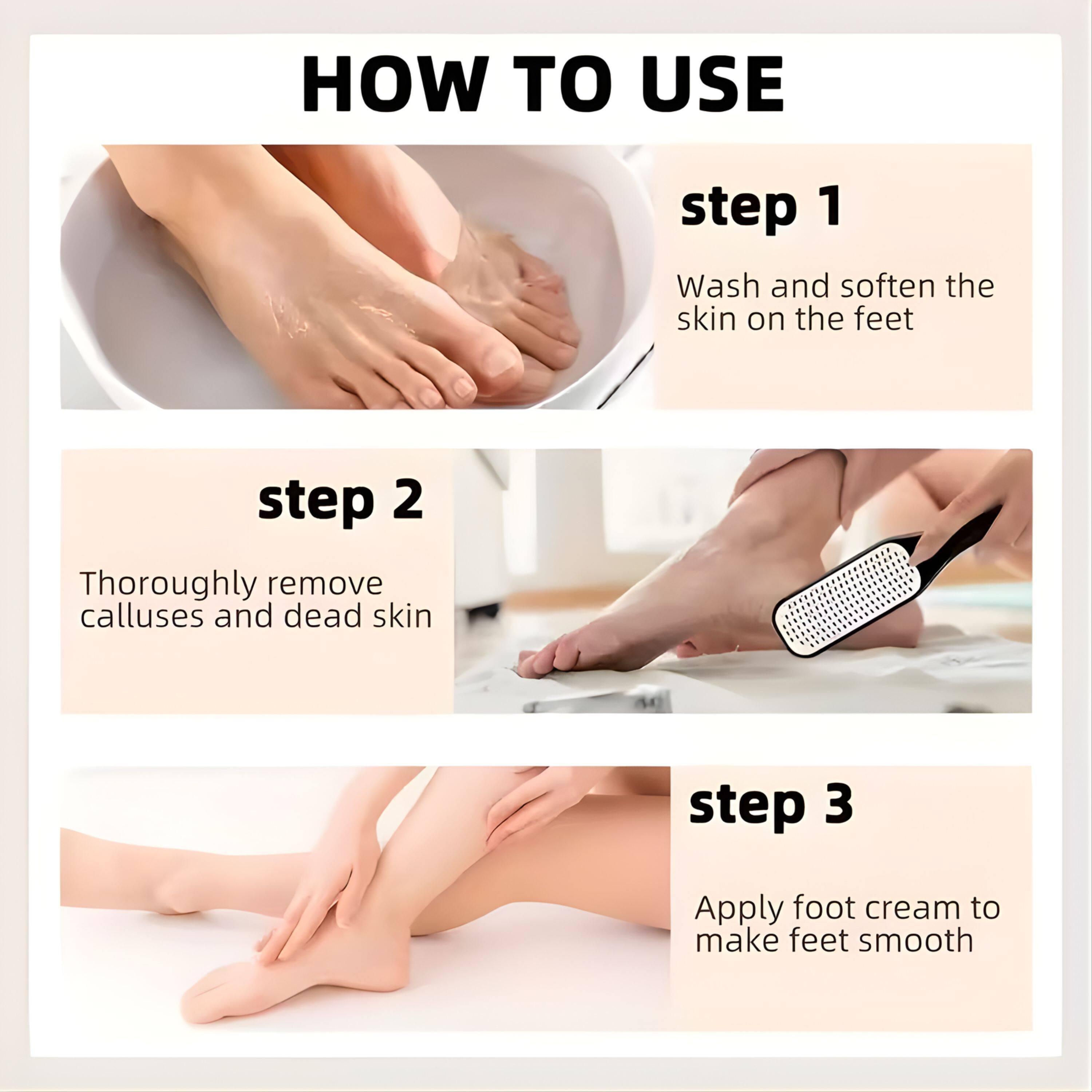 HOW TO USE

step 1

Wash and soften the skin on the feet

step 2

Thoroughly remove calluses and dead skin

step 3

Apply foot cream to make feet smooth