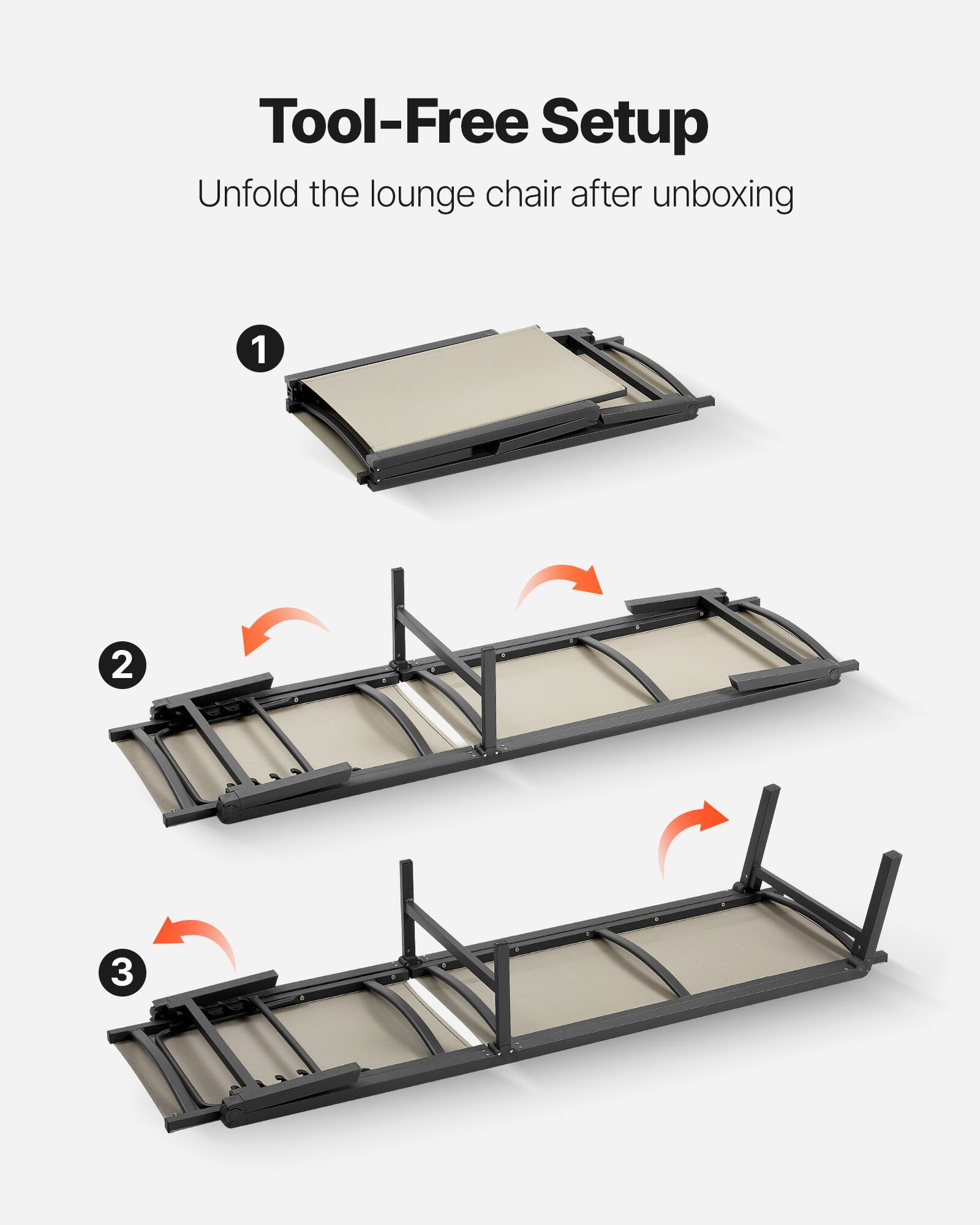 Tool-Free Setup

Unfold the lounge chair after unboxing

1

2

3