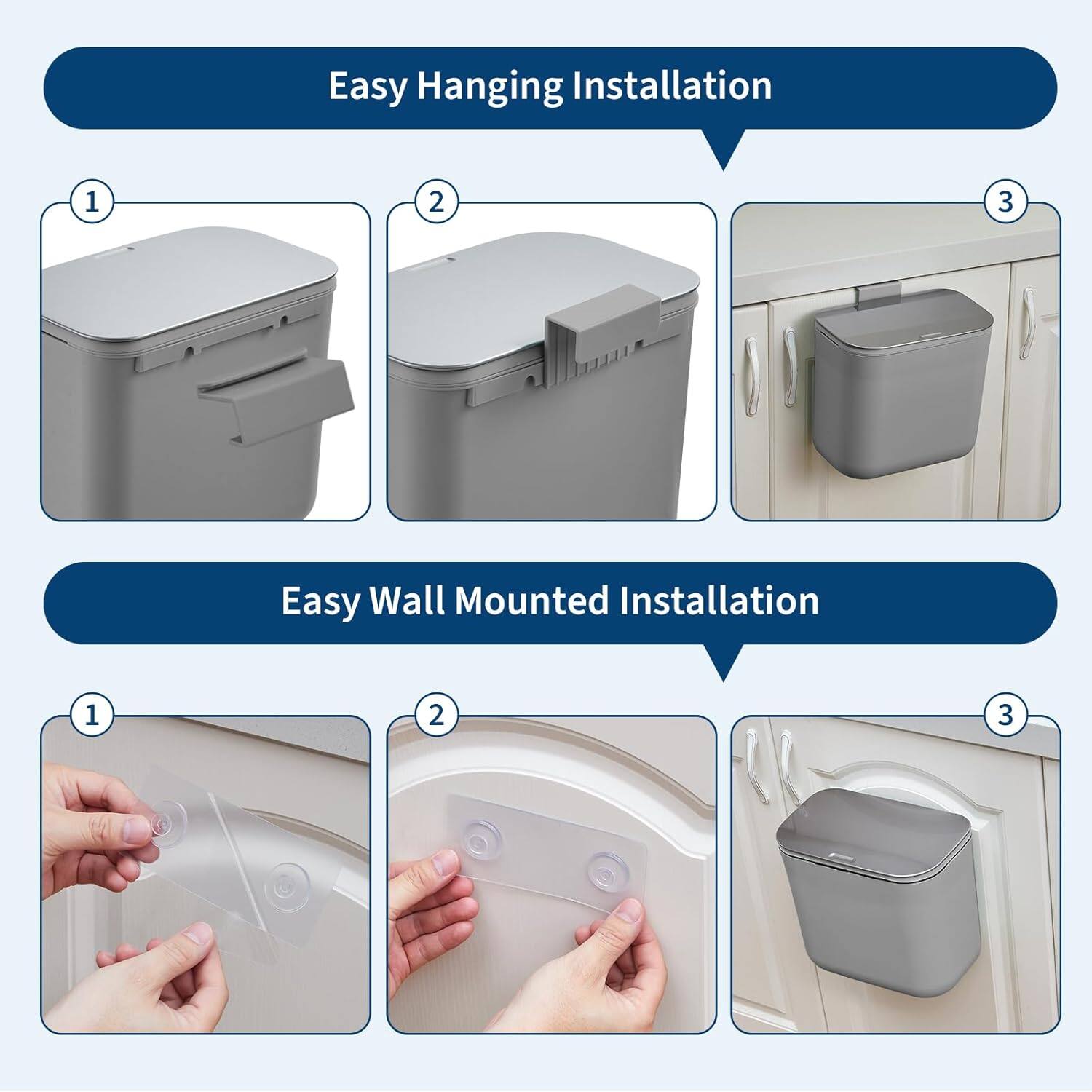 Easy Hanging Installation

1

2

3

Easy Wall Mounted Installation

1

2

3