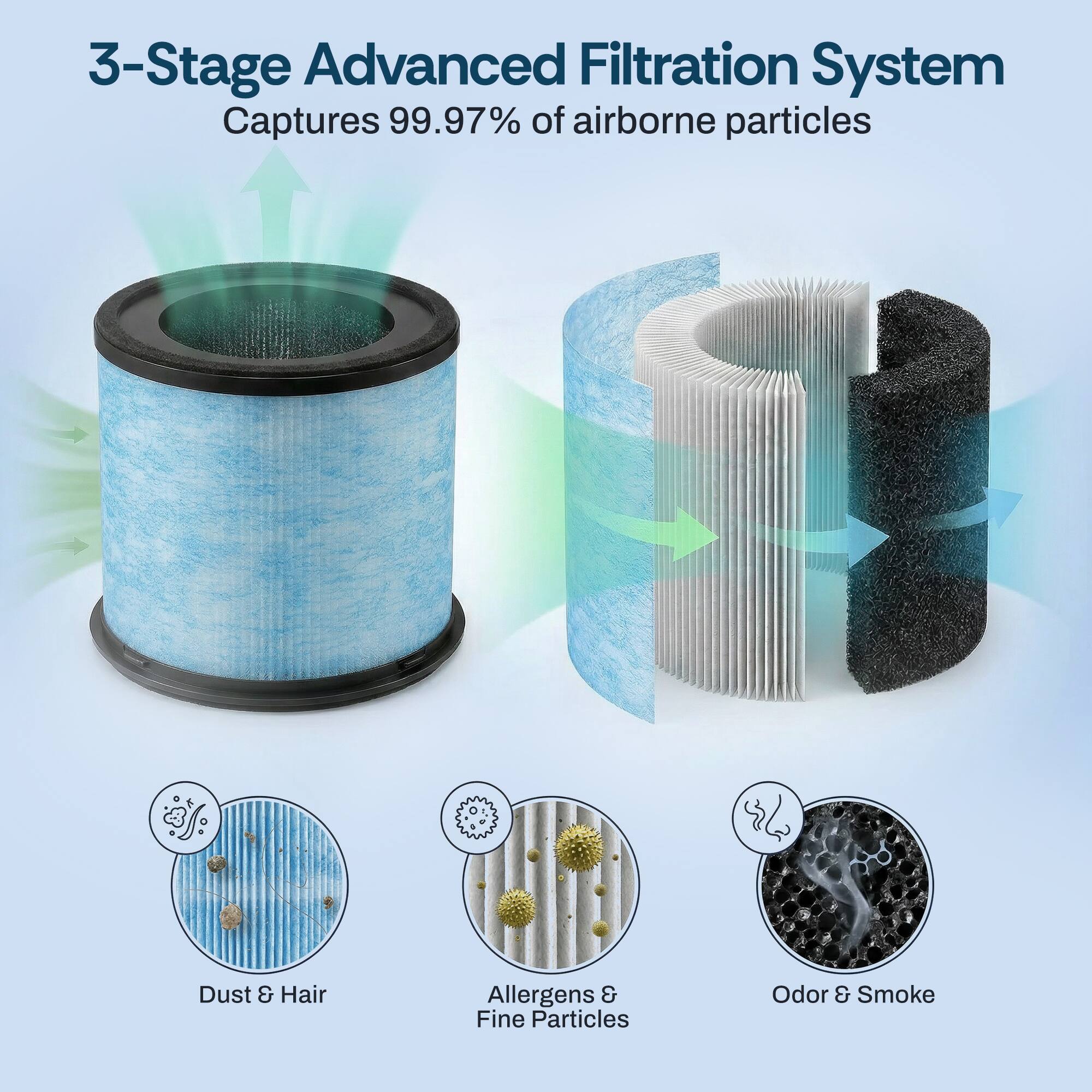 3-Stage Advanced Filtration System
Captures 99.97% of airborne particles

Dust & Hair

Allergens & Fine Particles

Odor & Smoke