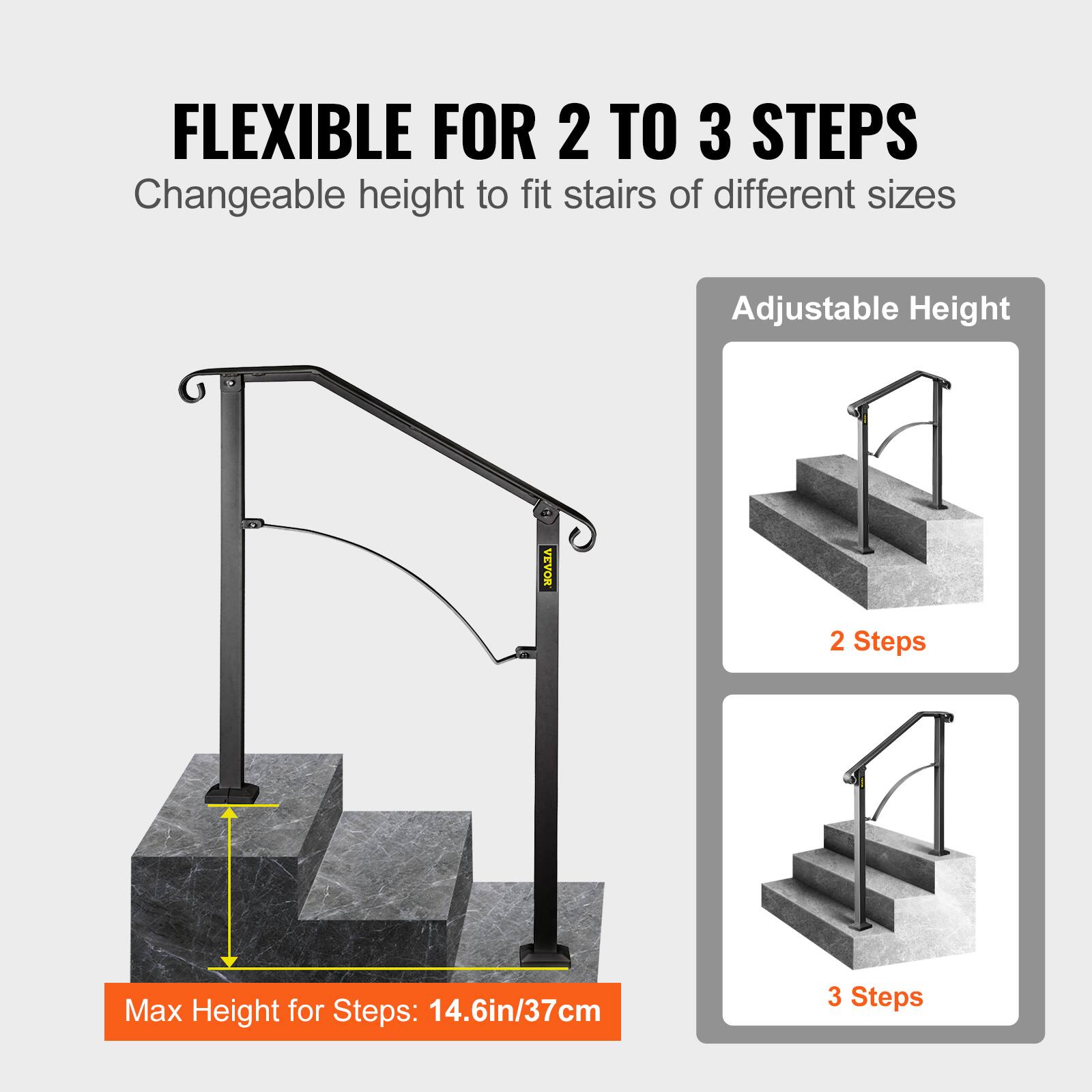 FLEXIBLE FOR 2 TO 3 STEPS

Changeable height to fit stairs of different sizes

VEVOR

Max Height for Steps: 14.6in/37cm

Adjustable Height

2 Steps

3 Steps