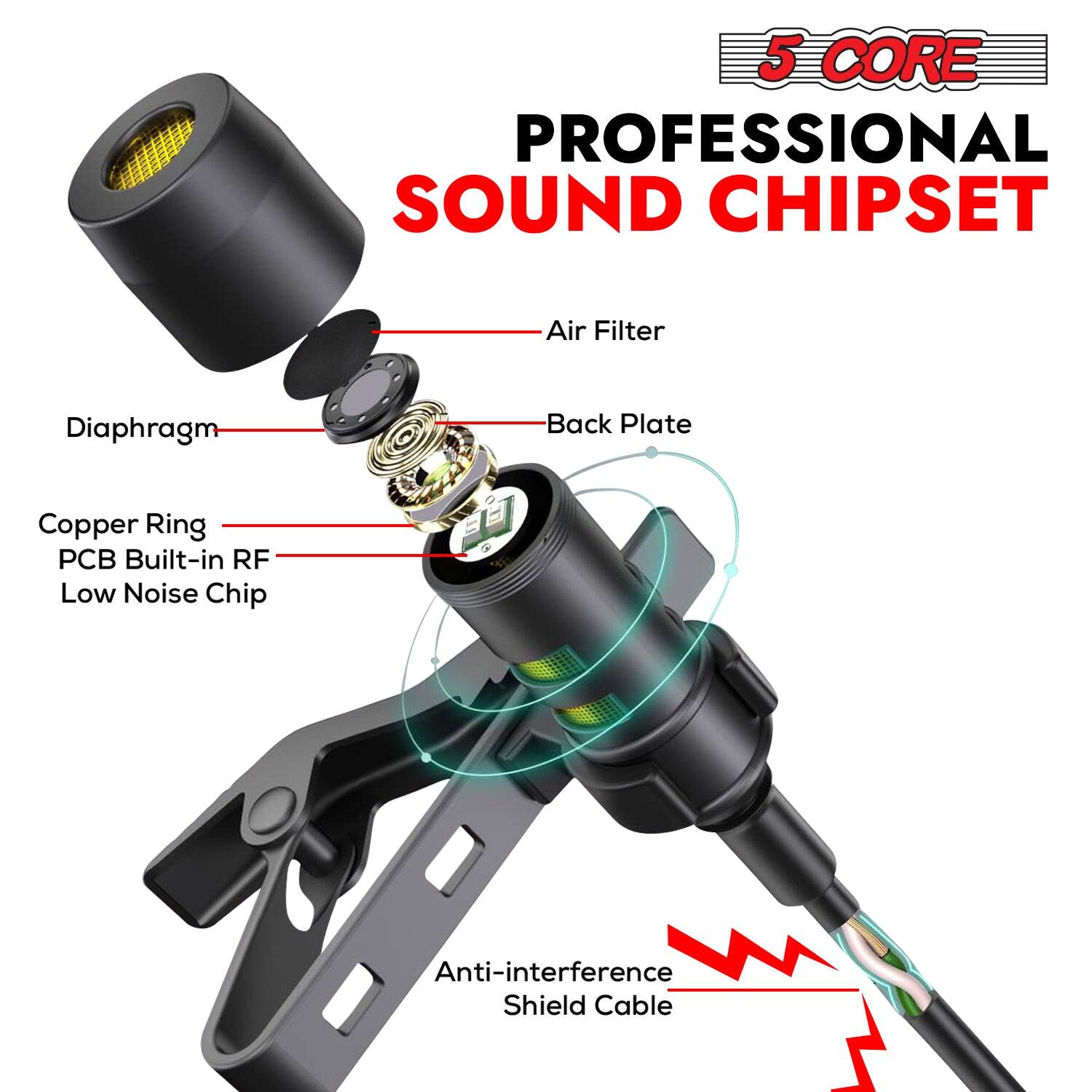 5 CORE

PROFESSIONAL
SOUND CHIPSET

Air Filter

Diaphragm

Back Plate

Copper Ring

PCB Built-in RF
Low Noise Chip

Anti-interference
Shield Cable