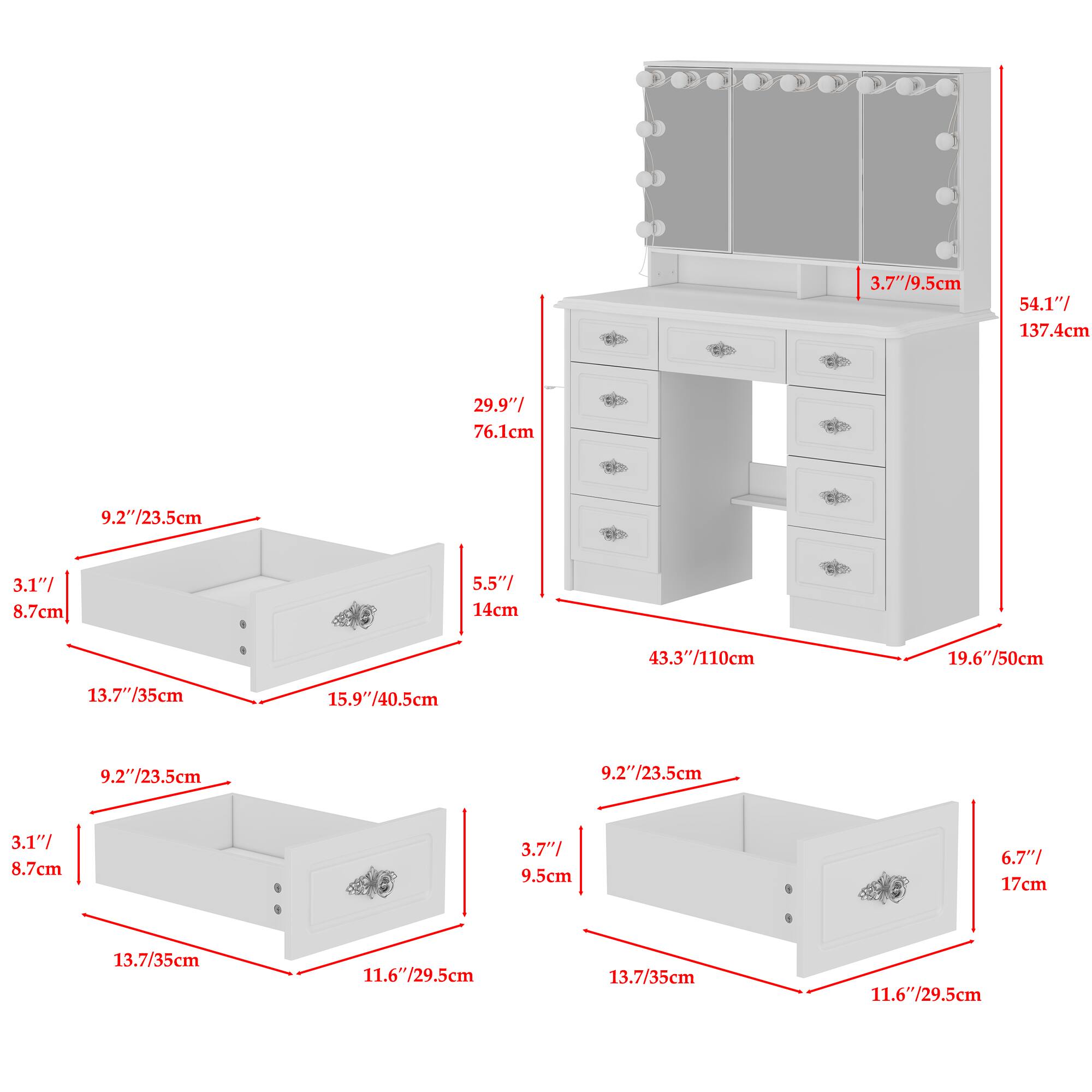 3.7″/9.5cm

54.1″/ 137.4cm

29.9″/ 76.1cm

43.3″/110cm

19.6″/50cm

9.2″/23.5cm

3.1″/ 8.7cm

5.5″/ 14cm

13.7″/35cm

15.9″/40.5cm

9.2″/23.5cm

3.1″/ 8.7cm

13.7/35cm

11.6″/29.5cm

9.2″/23.5cm

3.7″/ 9.5cm

6.7″/ 17cm

13.7/35cm

11.6″/29.5cm