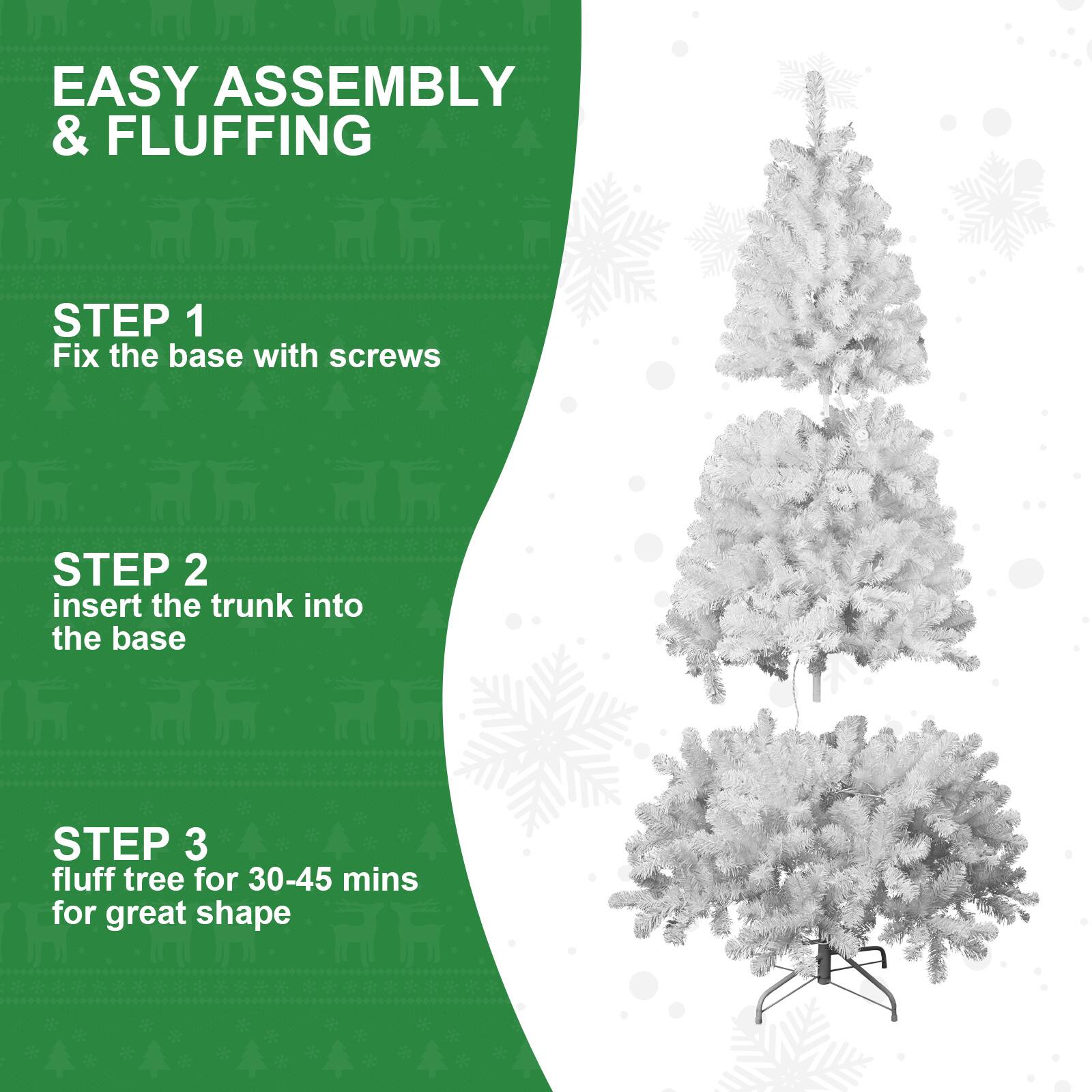 EASY ASSEMBLY & FLUFFING

STEP 1
Fix the base with screws

STEP 2
insert the trunk into the base

STEP 3
fluff tree for 30-45 mins for great shape