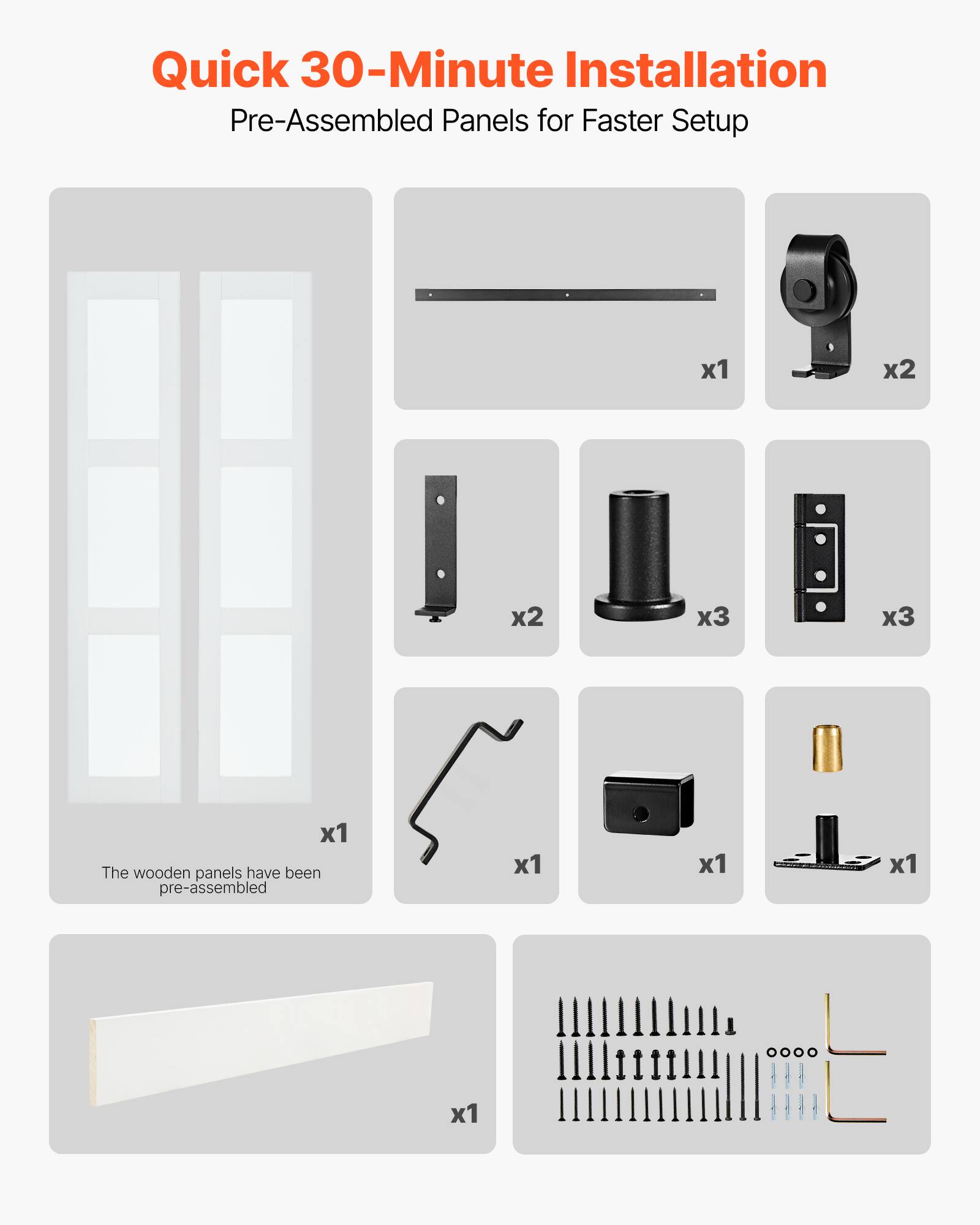 Quick 30-Minute Installation
Pre-Assembled Panels for Faster Setup

x1
The wooden panels have been pre-assembled

x1

x2

x2

x3

x3

x1

x1

x1

x1