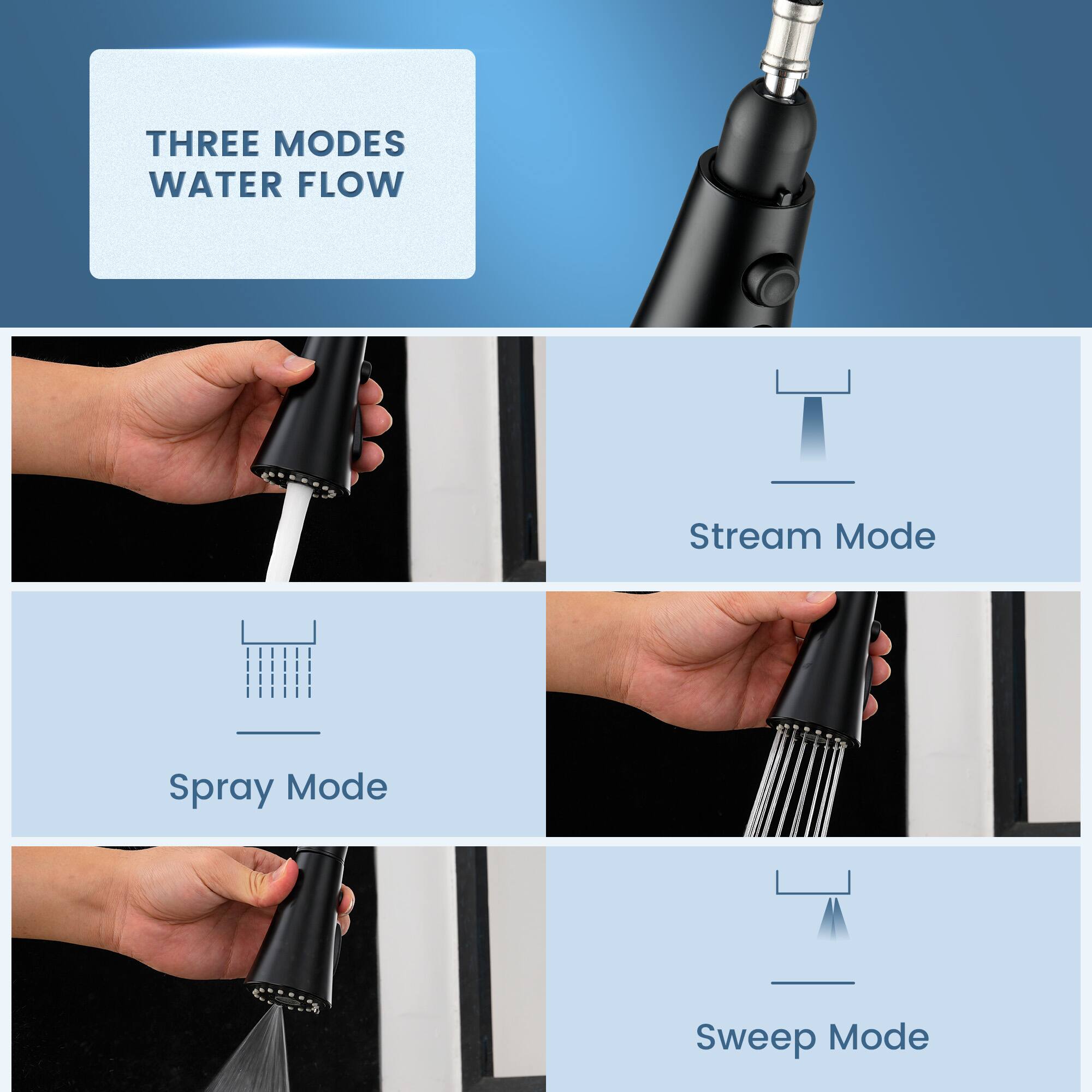 THREE MODES
WATER FLOW

Stream Mode

Spray Mode

Sweep Mode