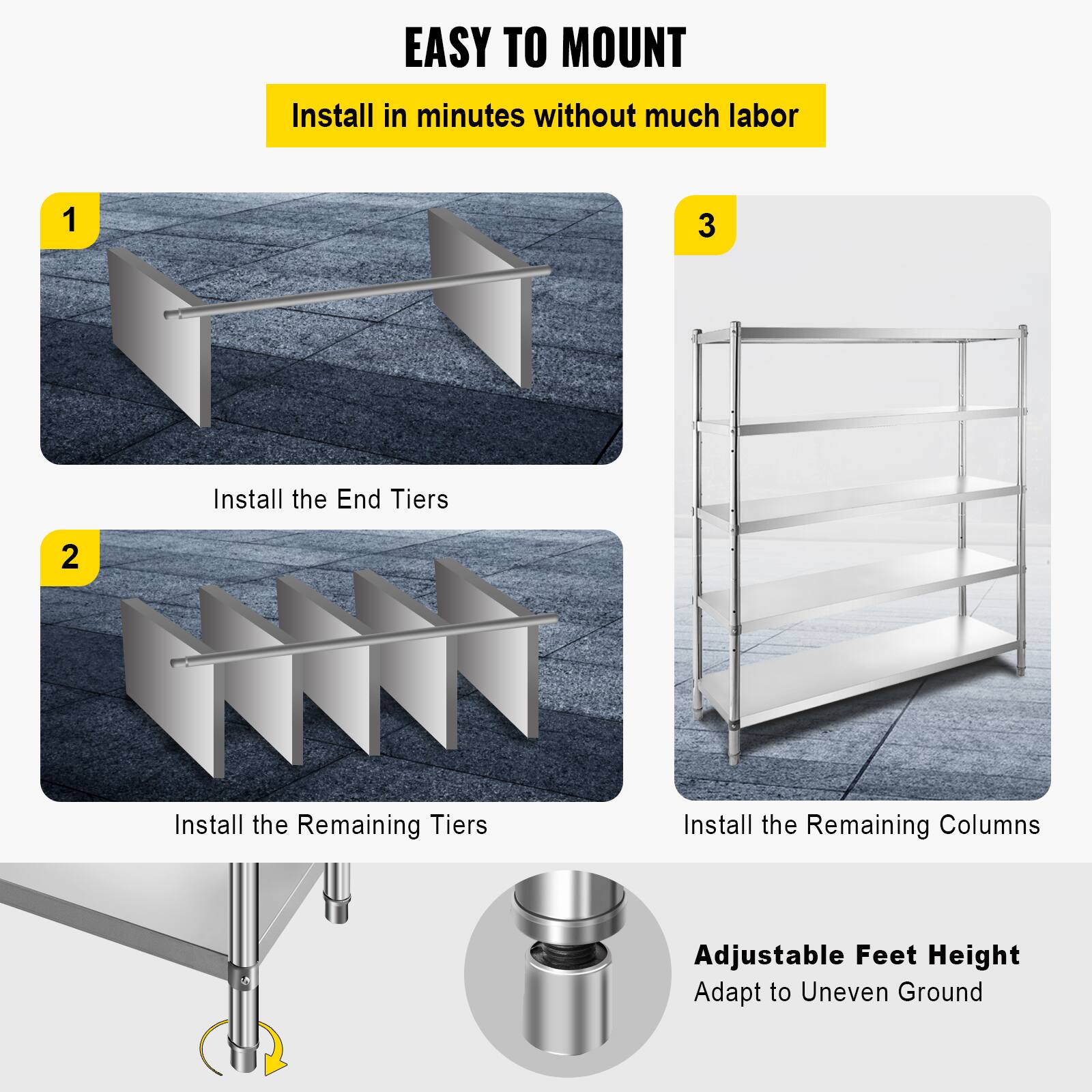 EASY TO MOUNT

Install in minutes without much labor

1

Install the End Tiers

2

Install the Remaining Tiers

3

Install the Remaining Columns

Adjustable Feet Height
Adapt to Uneven Ground