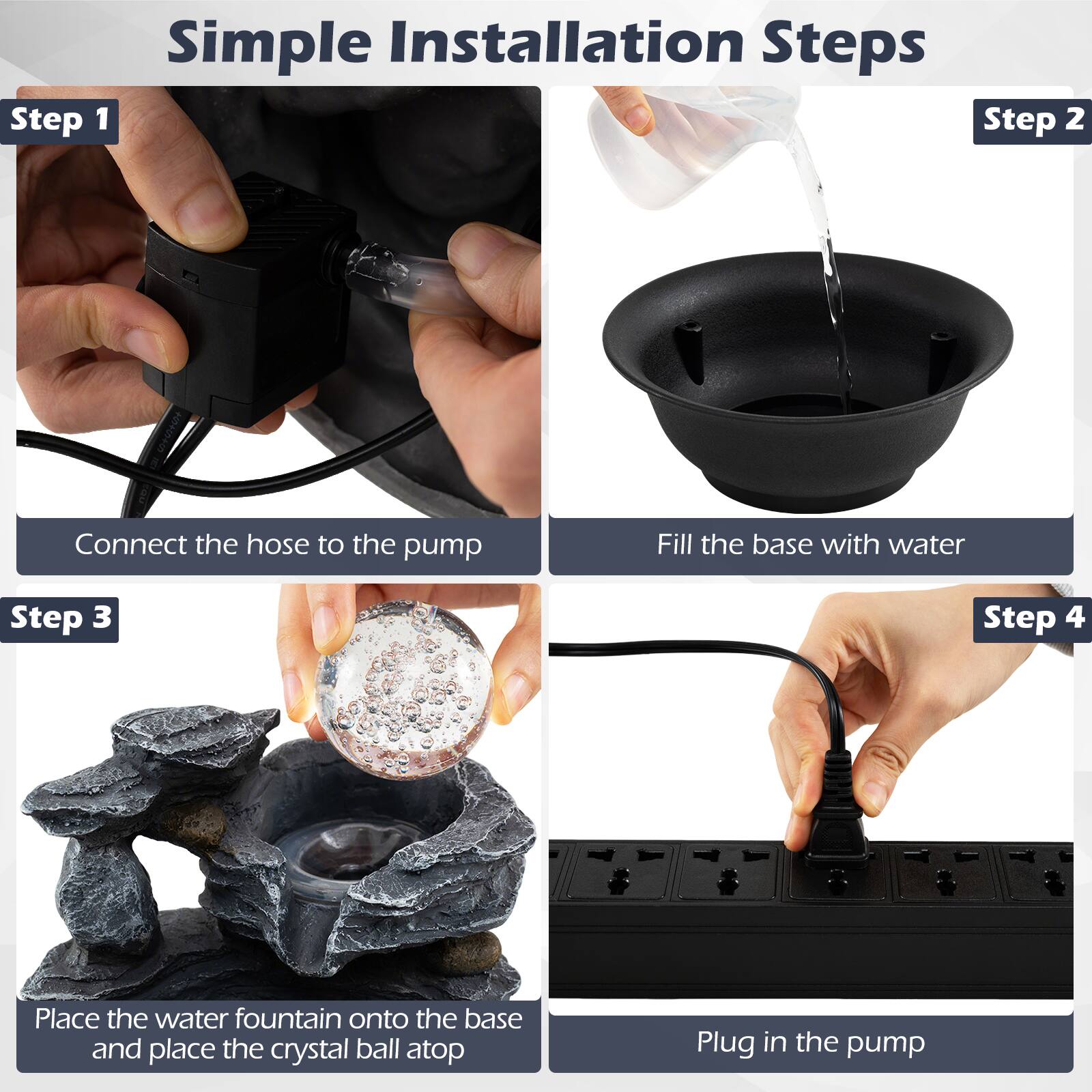 Simple Installation Steps

Step 1

Connect the hose to the pump

Step 2

Fill the base with water

Step 3

Place the water fountain onto the base and place the crystal ball atop

Step 4

Plug in the pump