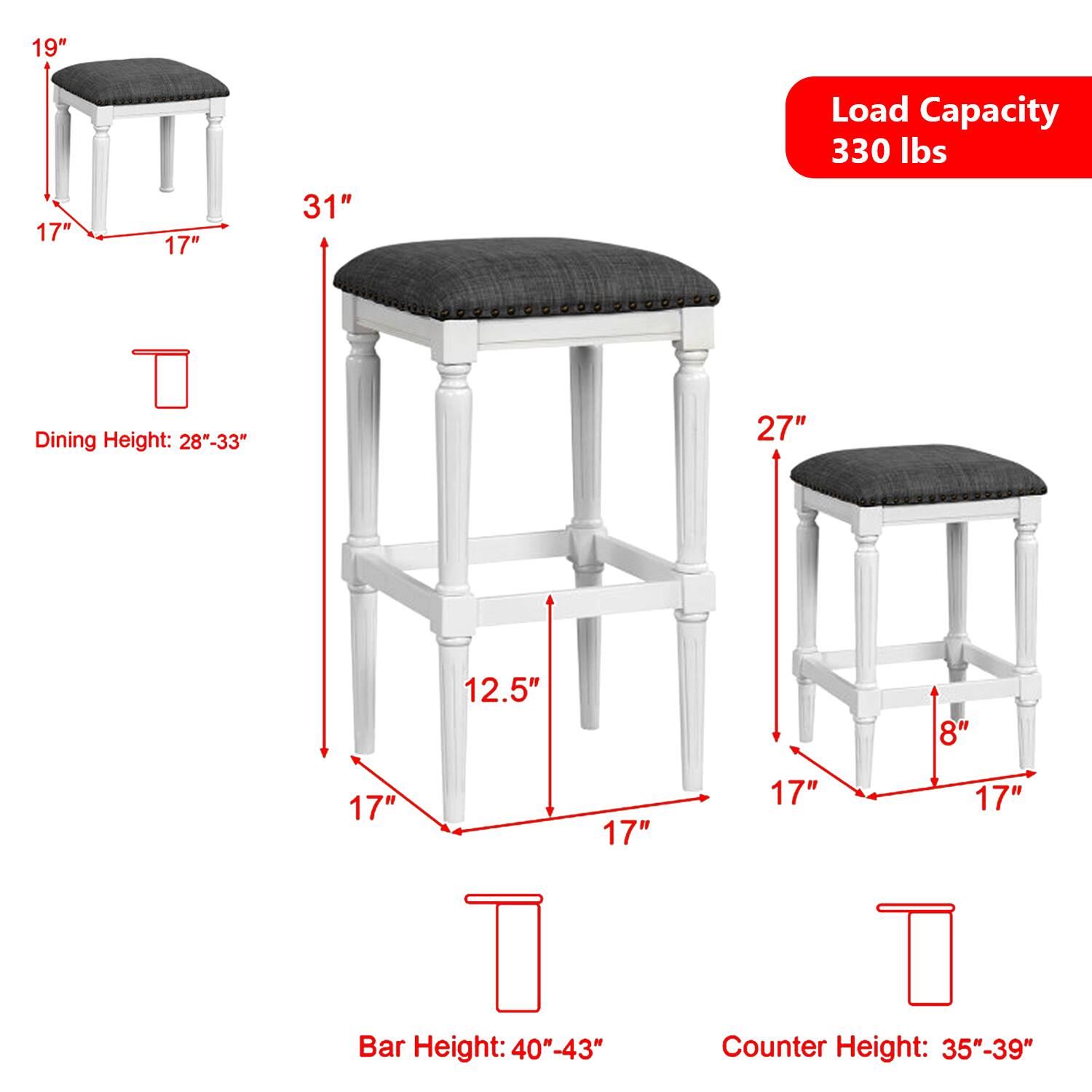 19″

17″

17″

Dining Height: 28″-33″

Load Capacity
330 lbs

31″

12.5″

17″

17″

Bar Height: 40″-43″

27″

8″

17″

17″

Counter Height: 35″-39″