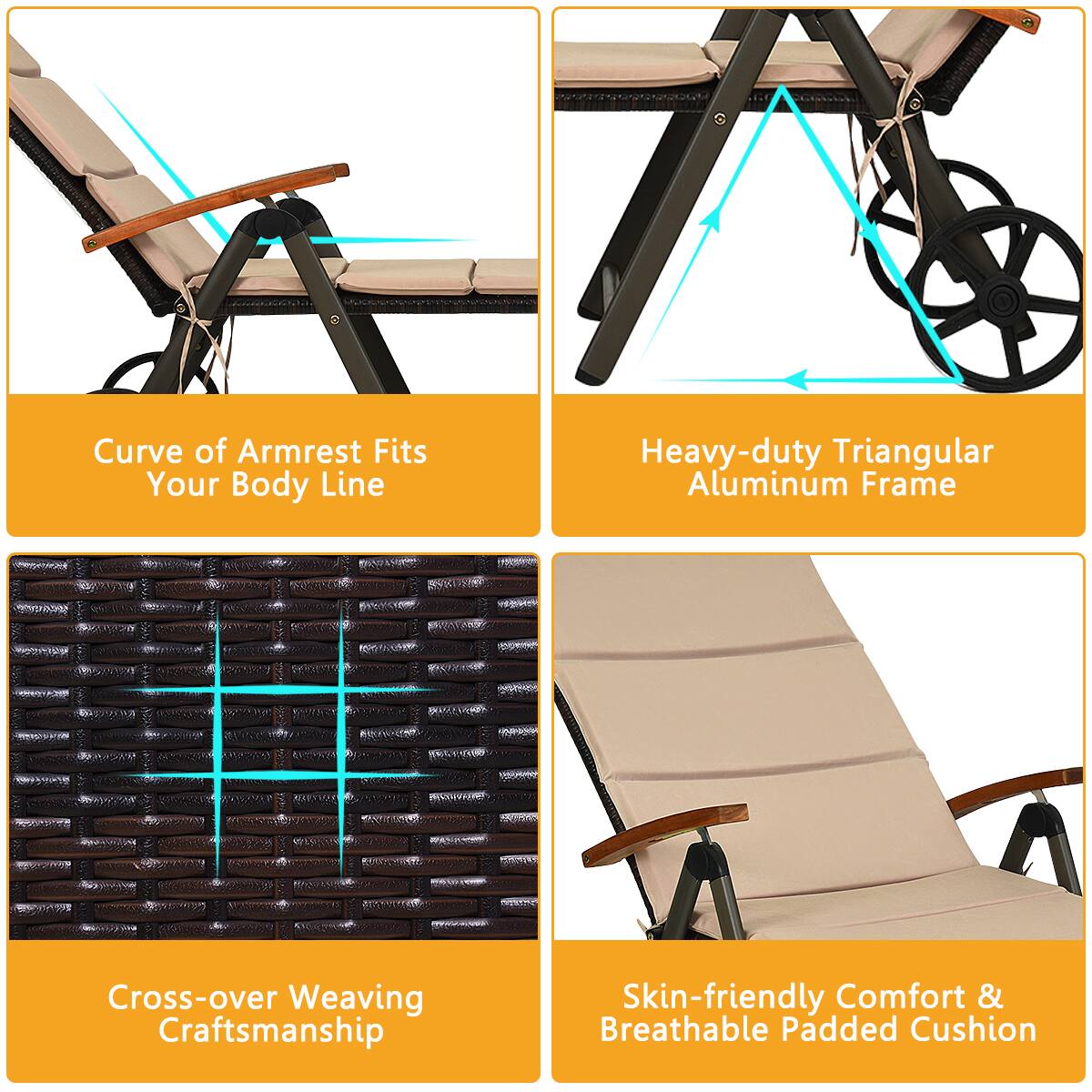 Curve of Armrest Fits Your Body Line

Heavy-duty Triangular Aluminum Frame

Cross-over Weaving Craftsmanship

Skin-friendly Comfort & Breathable Padded Cushion