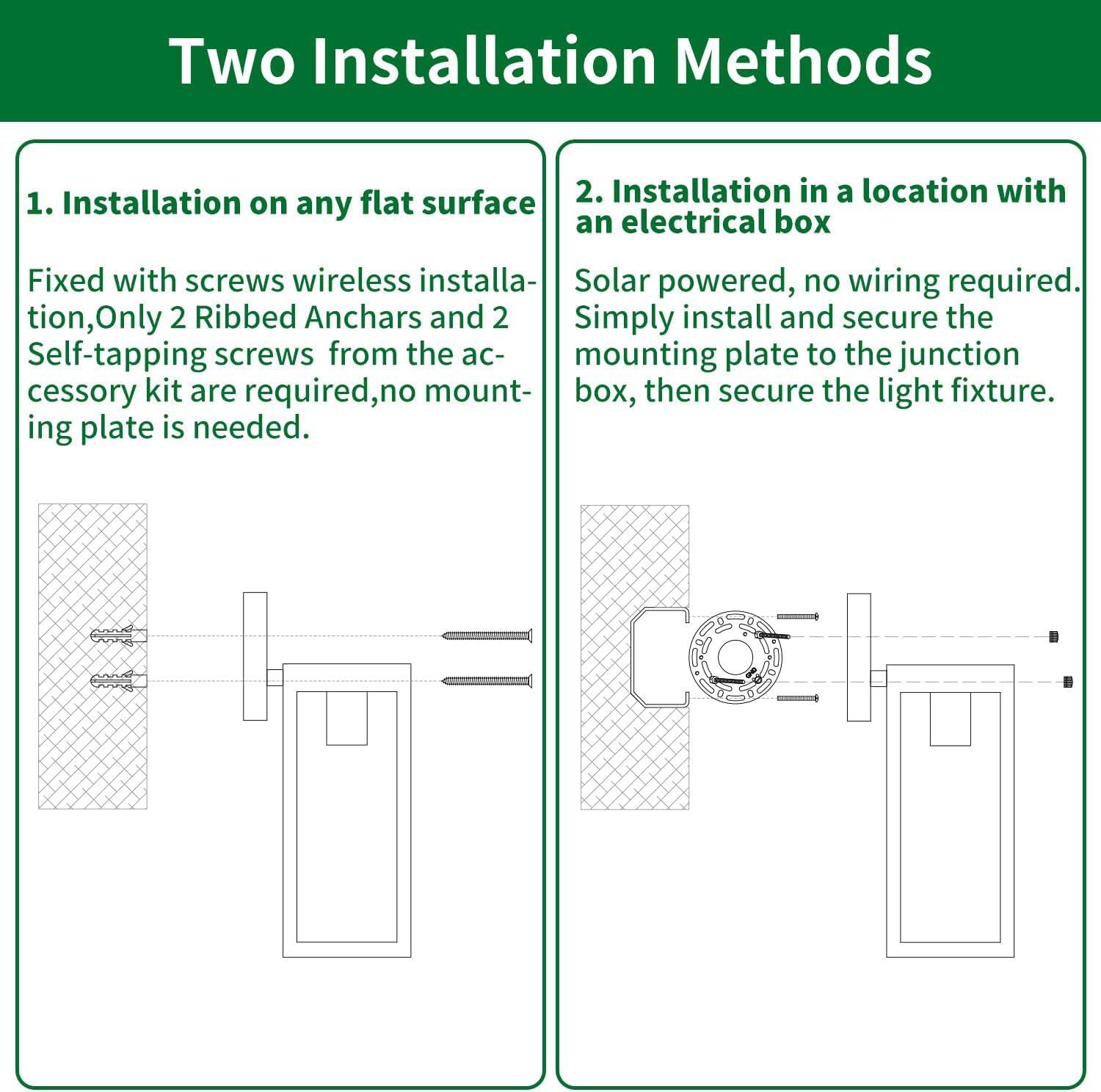 Two Installation Methods

1. Installation on any flat surface

Fixed with screws wireless installation,Only 2 Ribbed Anchars and 2 Self-tapping screws  from the accessory kit are required,no mounting plate is needed.

2. Installation in a location with an electrical box

Solar powered, no wiring required. Simply install and secure the mounting plate to the junction box, then secure the light fixture.