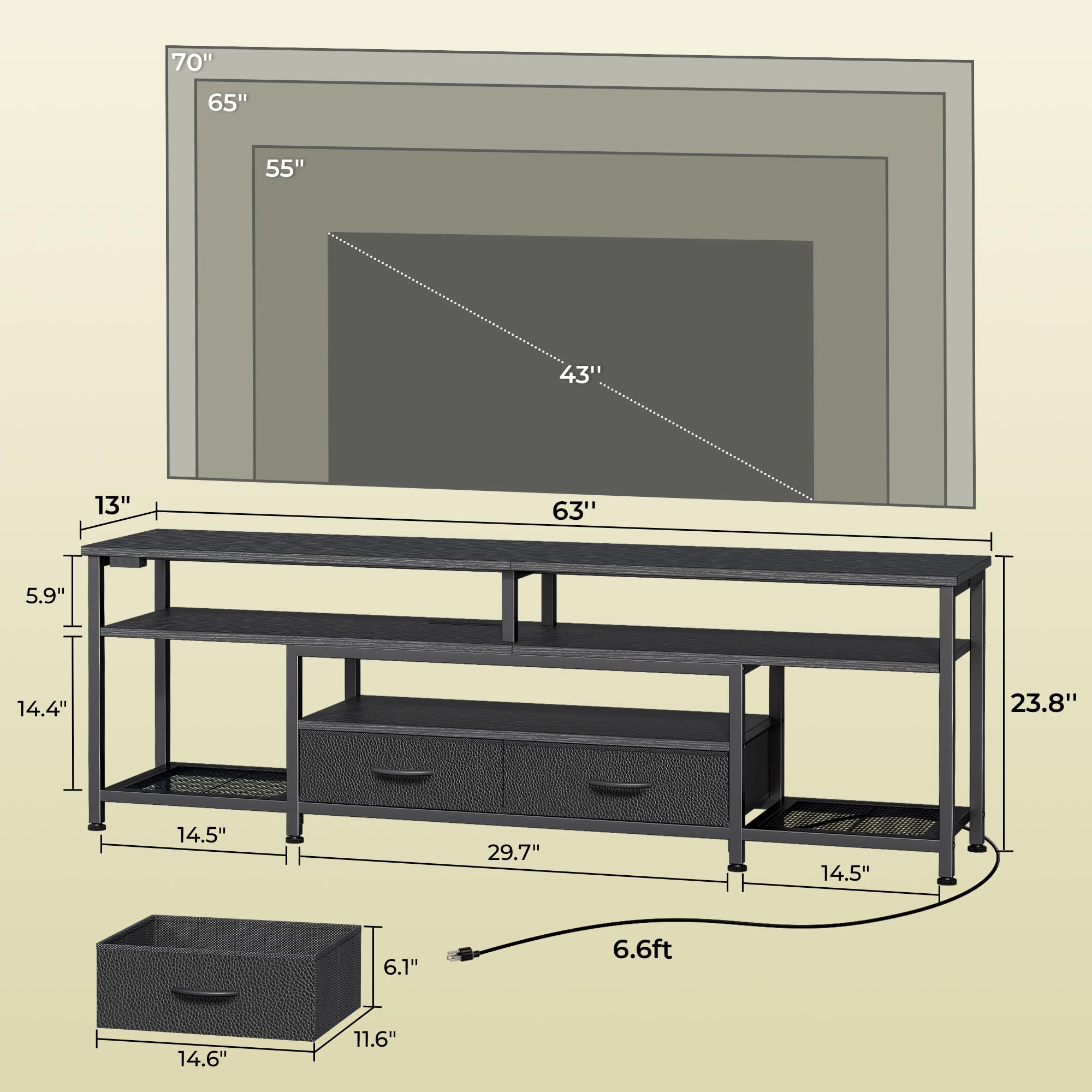 70"
65"
55"
43"
13"
63"
5.9"
14.4"
23.8"
14.5"
29.7"
14.5"
6.6ft
6.1"
11.6"
14.6"