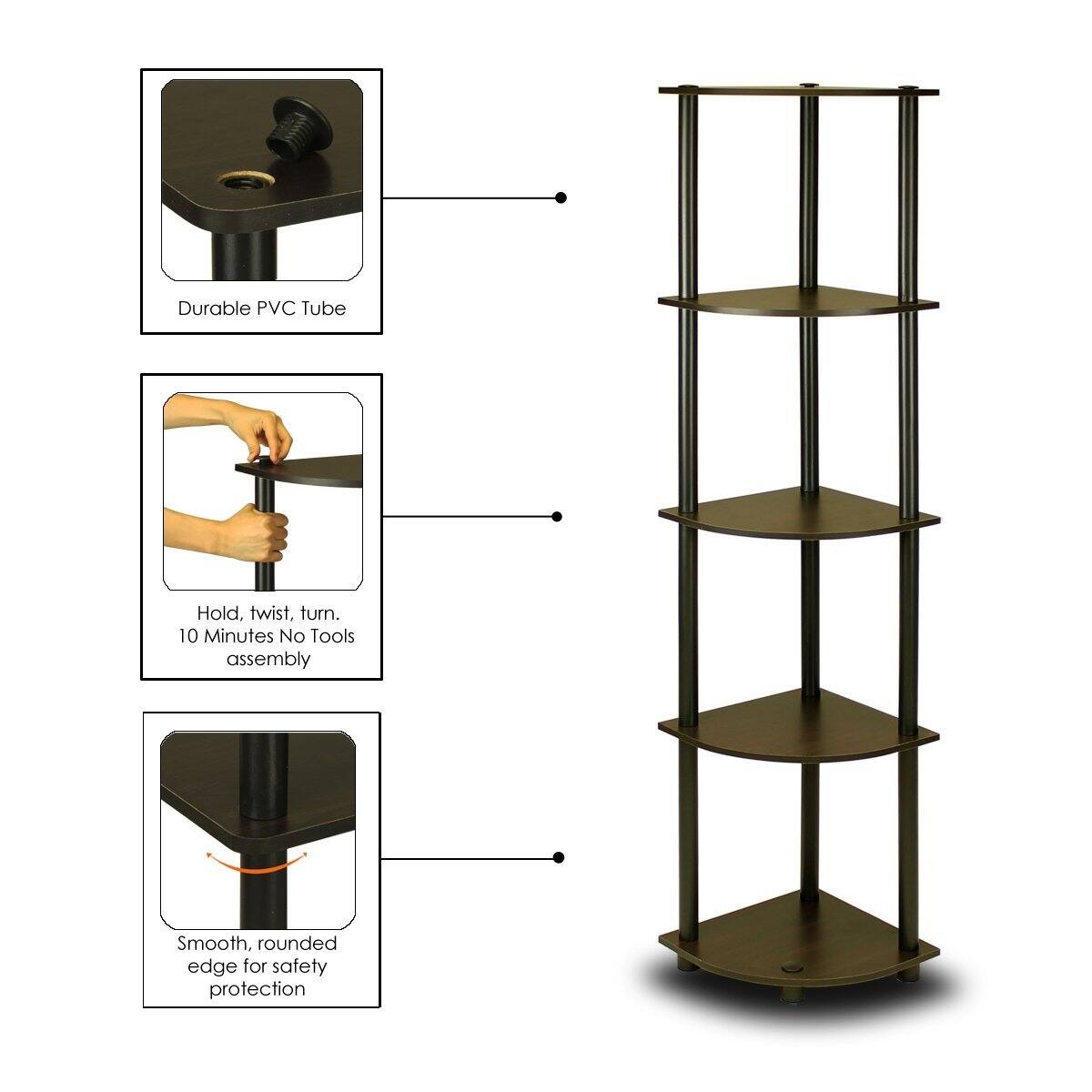 Durable PVC Tube

Hold, twist, turn.
10 Minutes No Tools
assembly

Smooth, rounded
edge for safety
protection