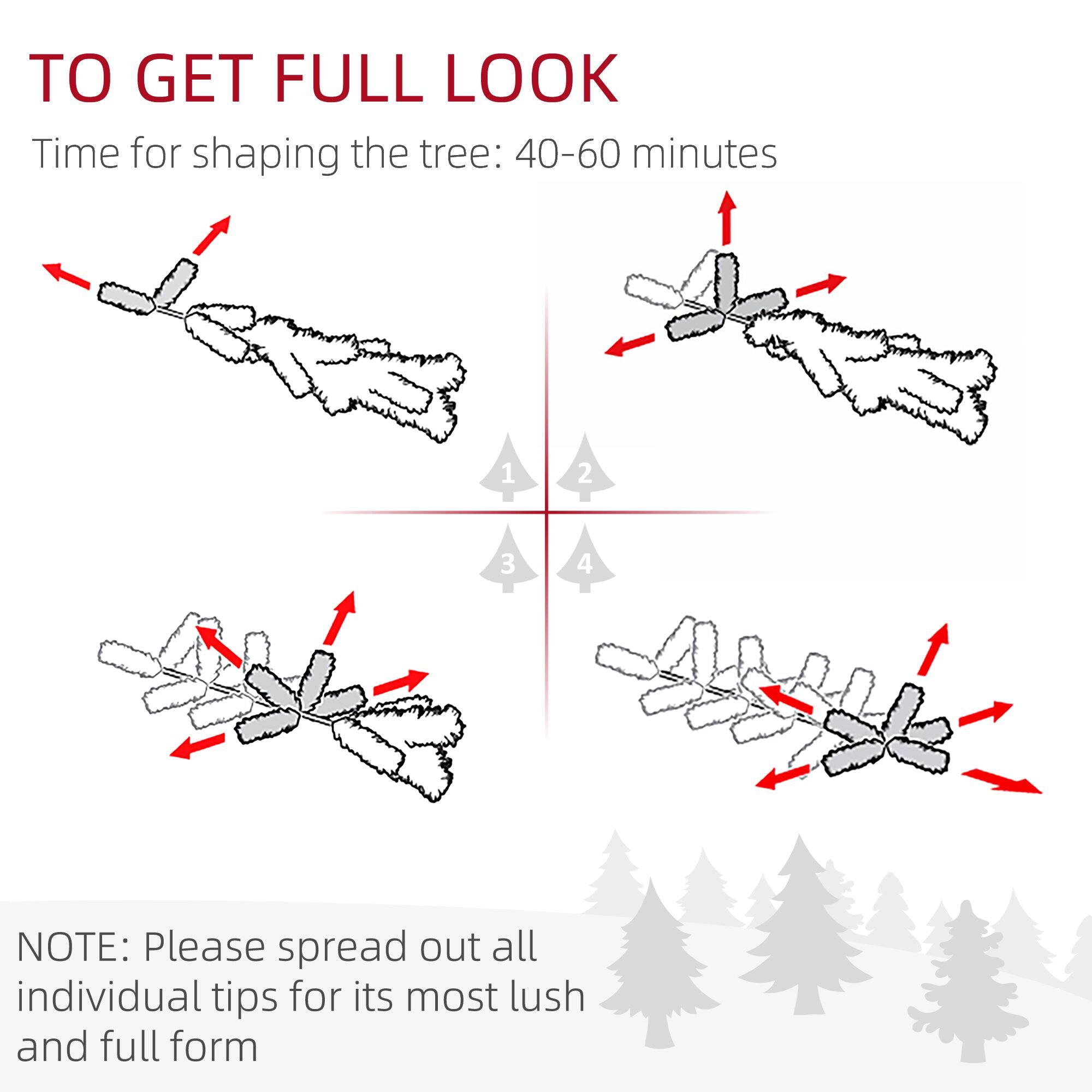 TO GET FULL LOOK

Time for shaping the tree: 40-60 minutes

1
2
3
4

NOTE: Please spread out all individual tips for its most lush and full form