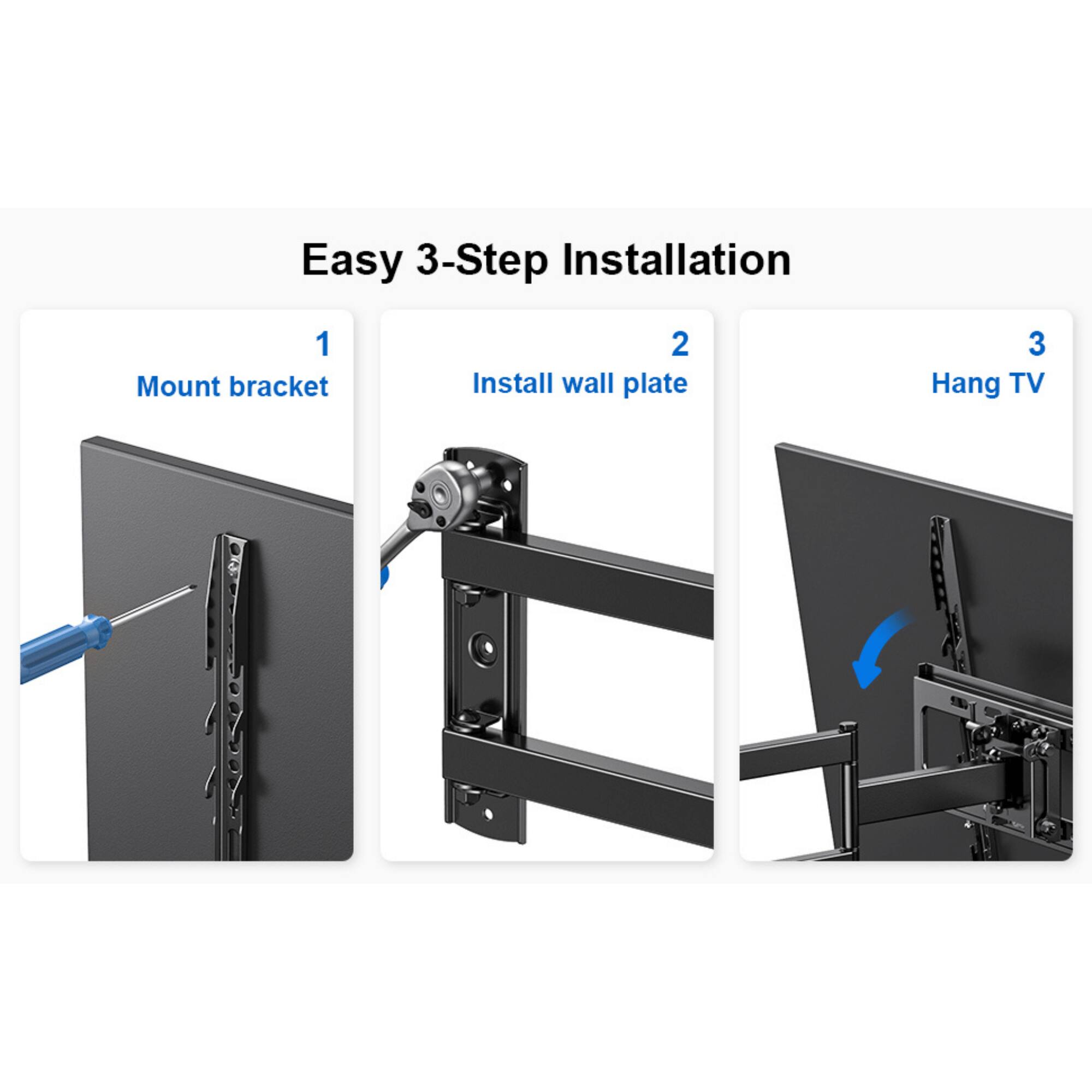 Easy 3-Step Installation

1
Mount bracket

2
Install wall plate

3
Hang TV