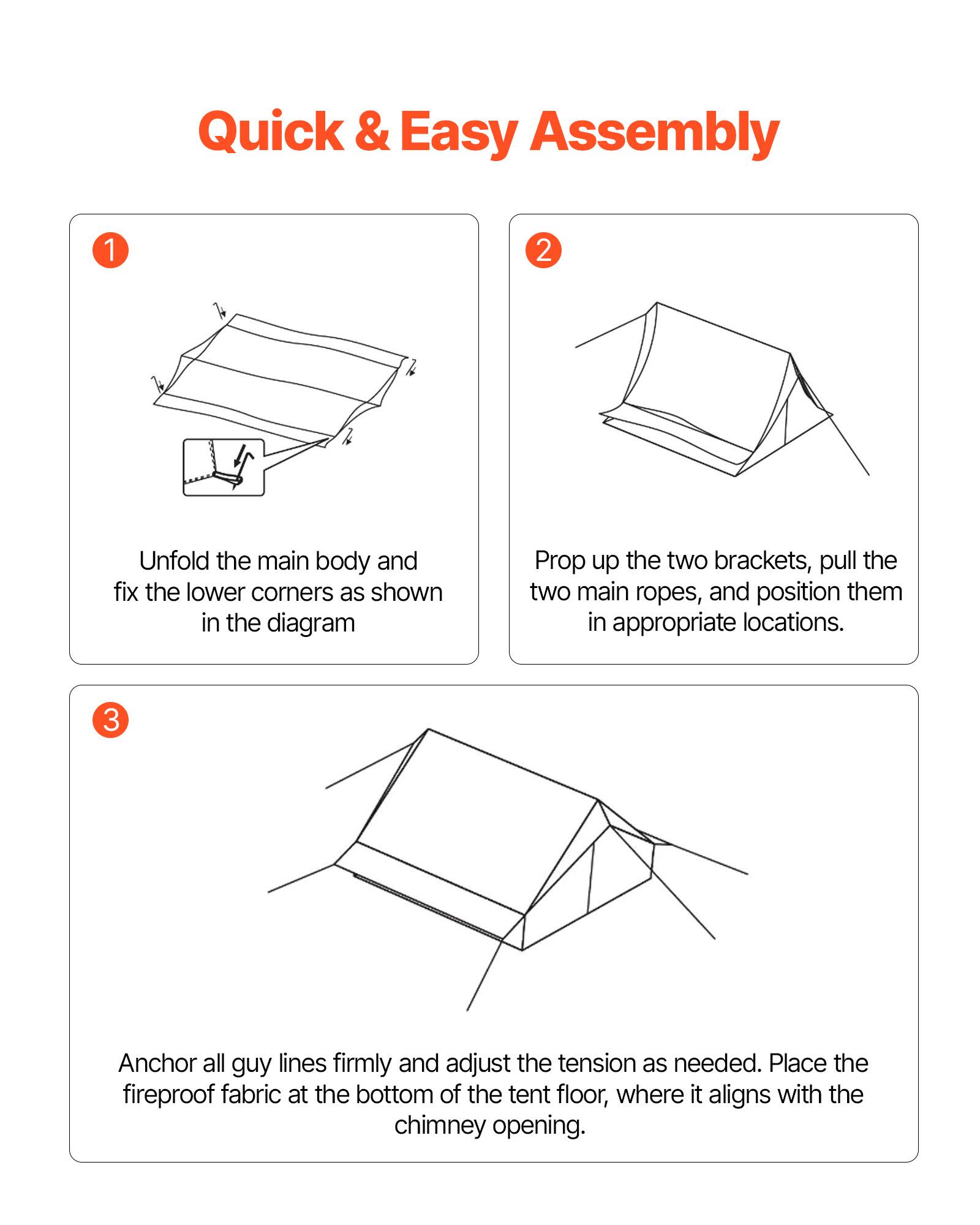 Quick & Easy Assembly

1

Unfold the main body and fix the lower corners as shown in the diagram

2

Prop up the two brackets, pull the two main ropes, and position them in appropriate locations.

3

Anchor all guy lines firmly and adjust the tension as needed. Place the fireproof fabric at the bottom of the tent floor, where it aligns with the chimney opening.