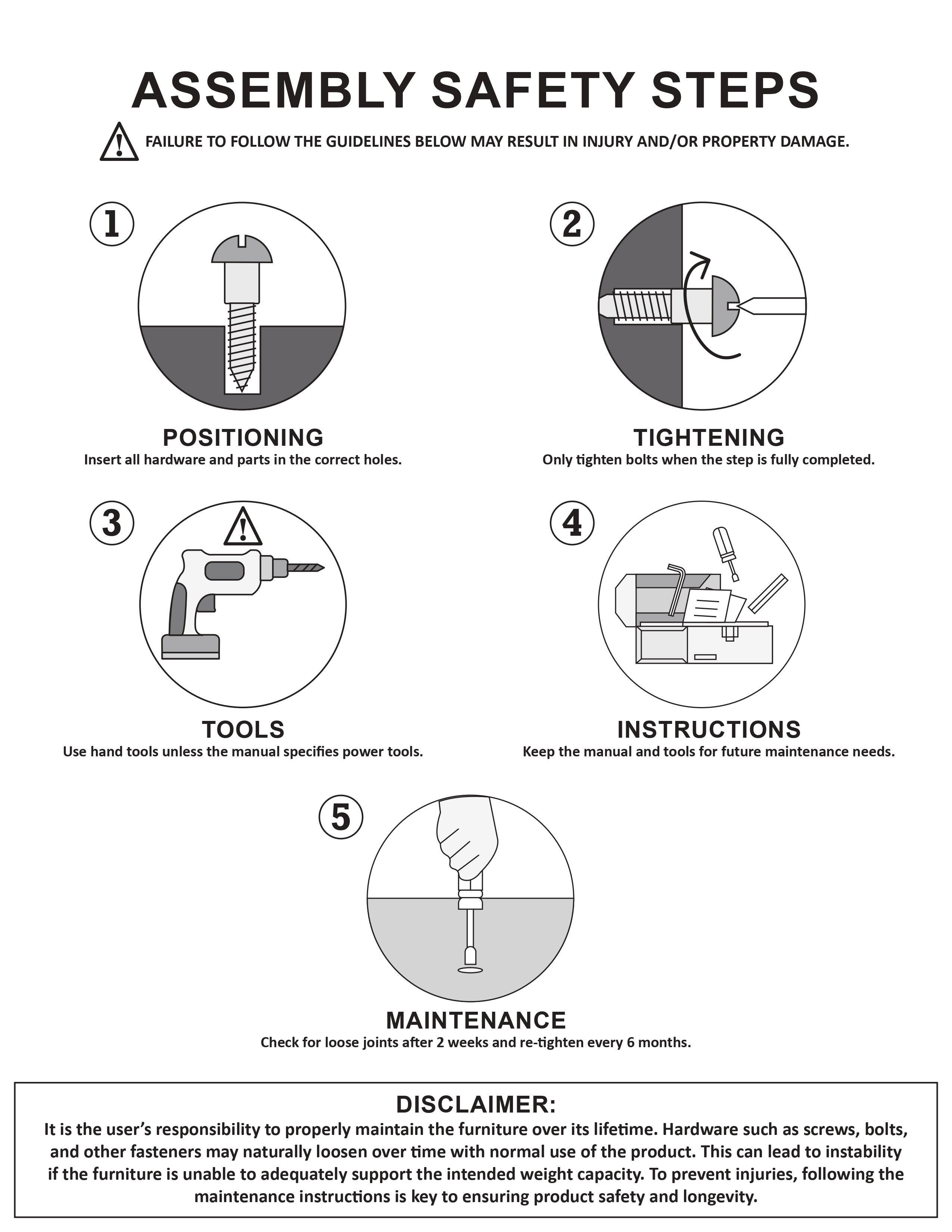 ASSEMBLY SAFETY STEPS

FAILURE TO FOLLOW THE GUIDELINES BELOW MAY RESULT IN INJURY AND/OR PROPERTY DAMAGE.

1

POSITIONING
Insert all hardware and parts in the correct holes.

2

TIGHTENING
Only tighten bolts when the step is fully completed.

3

TOOLS
Use hand tools unless the manual specifies power tools.

4

INSTRUCTIONS
Keep the manual and tools for future maintenance needs.

5

MAINTENANCE
Check for loose joints after 2 weeks and re-tighten every 6 months.

DISCLAIMER:
It is the user's responsibility to properly maintain the furniture over its lifetime. Hardware such as screws, bolts, and other fasteners may naturally loosen over time with normal use of the product. This can lead to instability if the furniture is unable to adequately support the intended weight capacity. To prevent injuries, following the maintenance instructions is key to ensuring product safety and longevity.