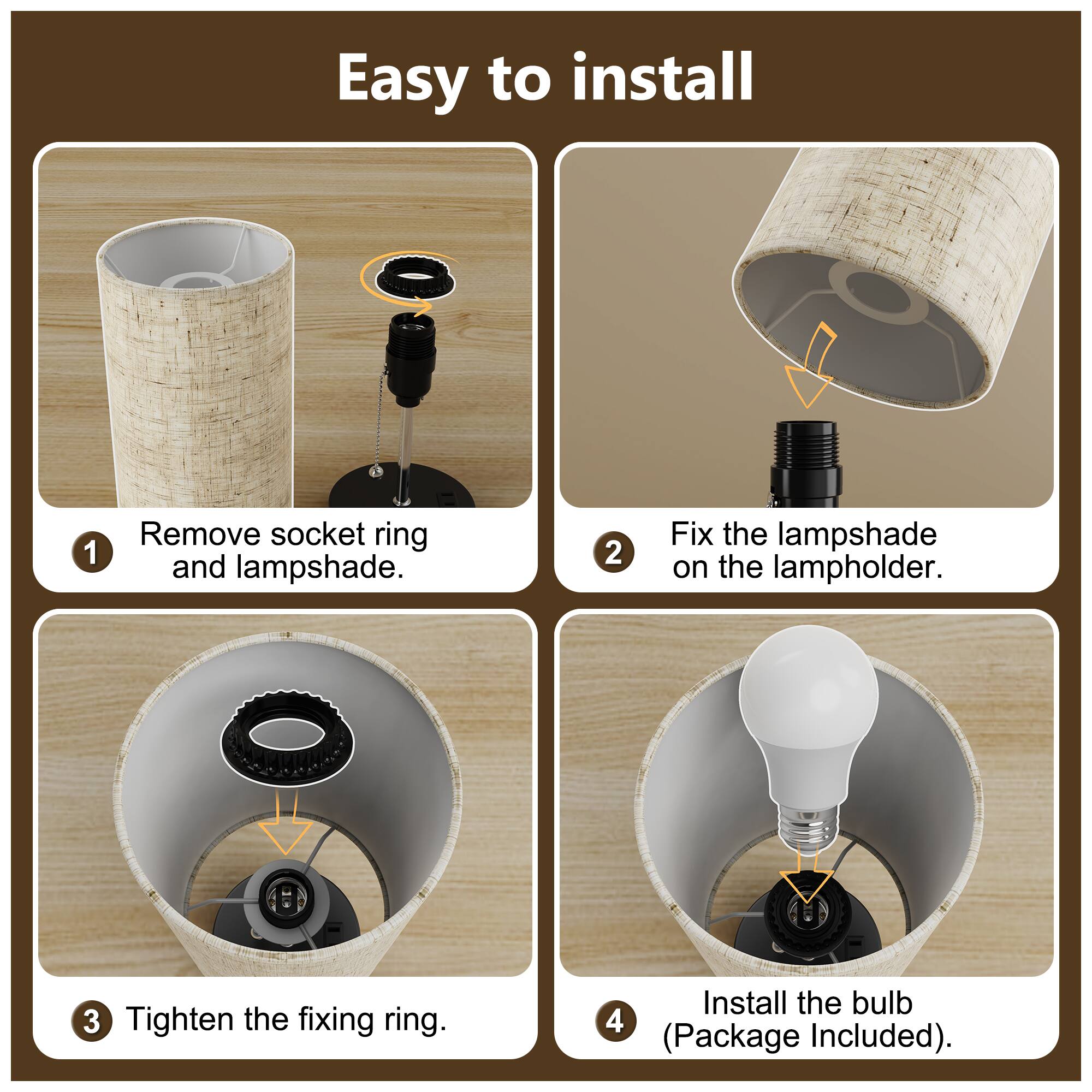 Easy to install

1 Remove socket ring and lampshade.

2 Fix the lampshade on the lampholder.

3 Tighten the fixing ring.

4 Install the bulb (Package Included).