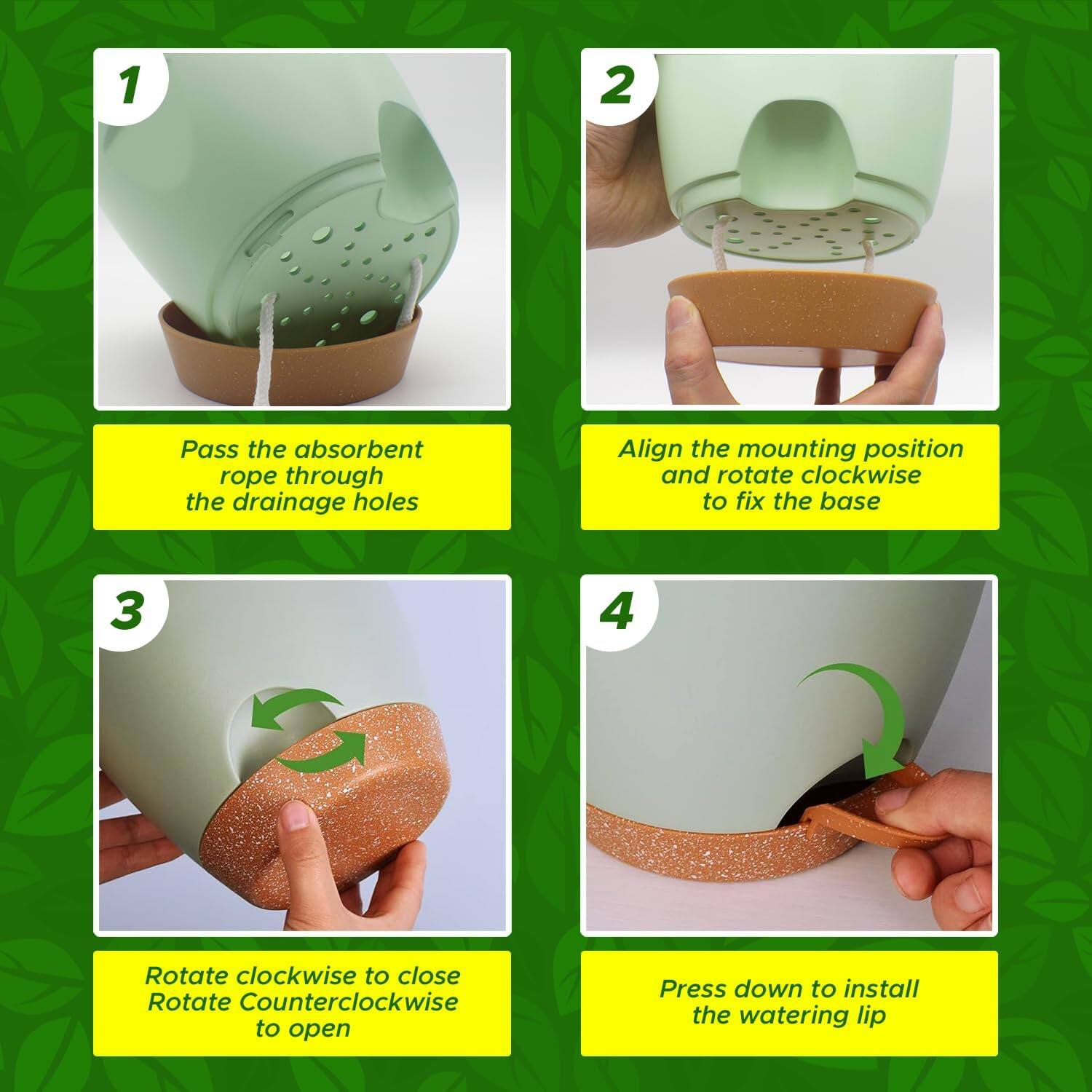 1

Pass the absorbent rope through the drainage holes

2

Align the mounting position and rotate clockwise to fix the base

3

Rotate clockwise to close
Rotate Counterclockwise to open

4

Press down to install the watering lip