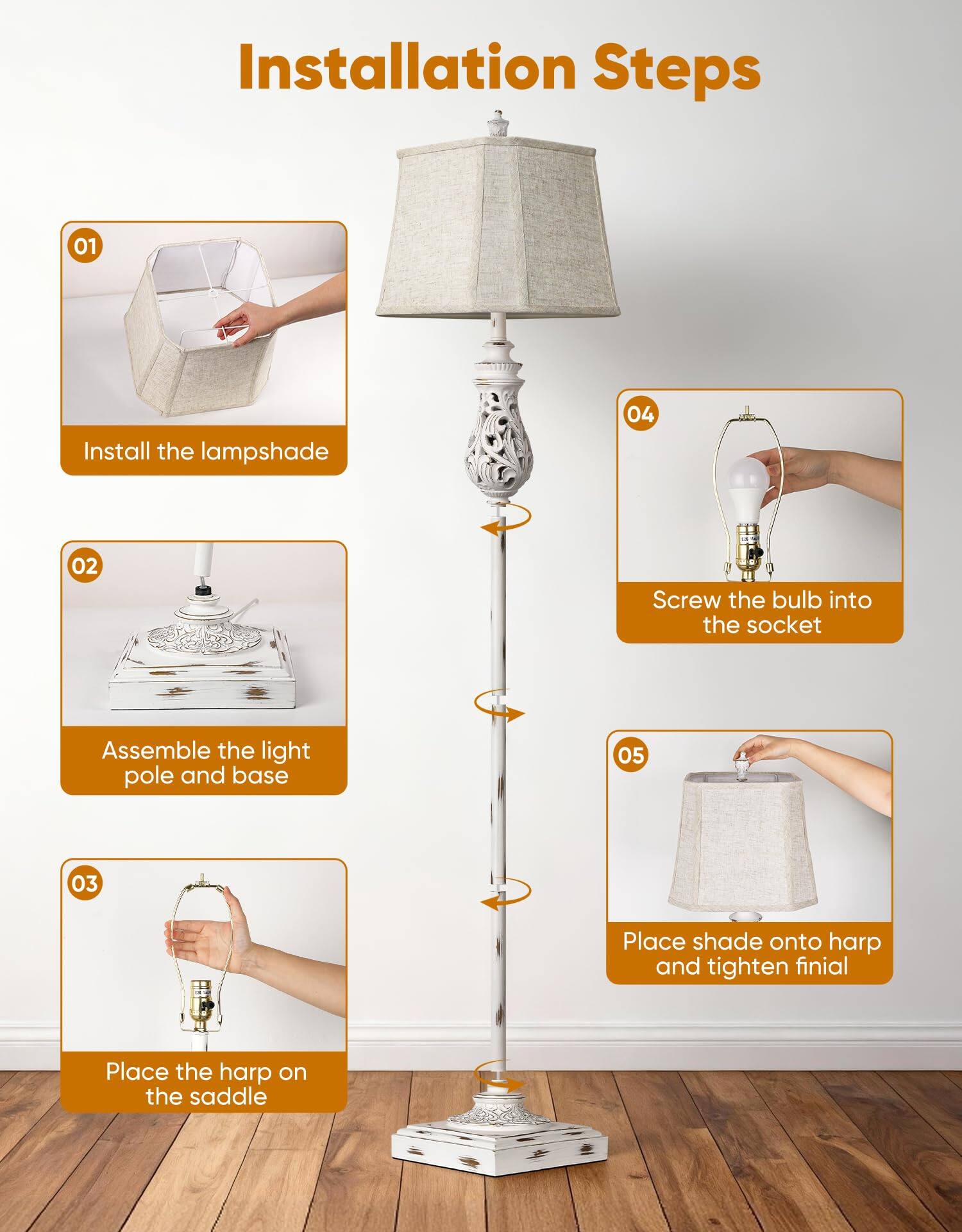 Installation Steps

01
Install the lampshade

02
Assemble the light pole and base

03
Place the harp on the saddle

04
Screw the bulb into the socket

05
Place shade onto harp and tighten finial