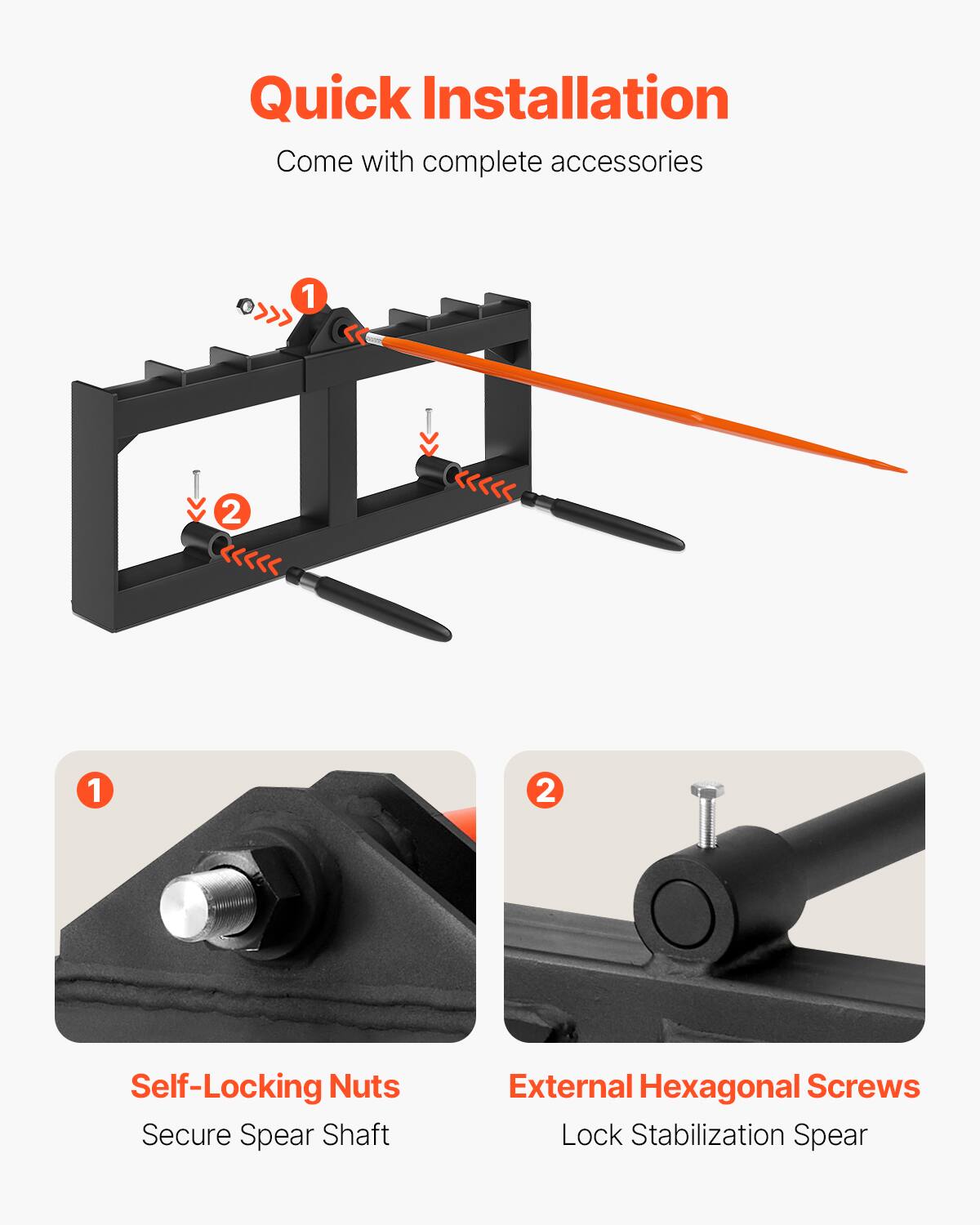 Quick Installation

Come with complete accessories

1

2

1

2

Self-Locking Nuts

Secure Spear Shaft

External Hexagonal Screws

Lock Stabilization Spear