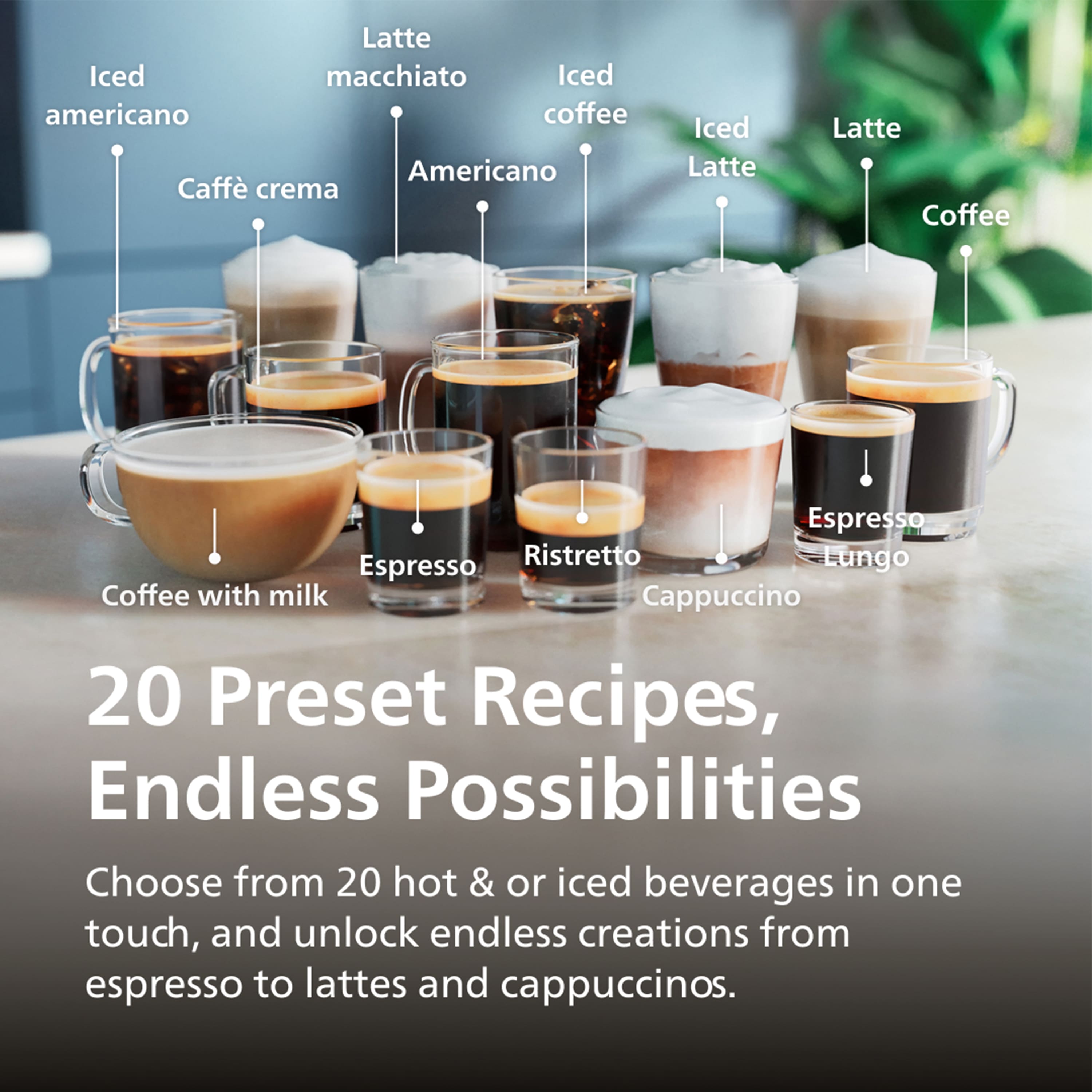 Iced americano

Caffè crema

Latte macchiato

Americano

Iced coffee

Iced Latte

Latte

Coffee

Coffee with milk

Espresso

Ristretto

Cappuccino

Espresso Lungo

20 Preset Recipes, Endless Possibilities

Choose from 20 hot & or iced beverages in one touch, and unlock endless creations from espresso to lattes and cappuccinos.