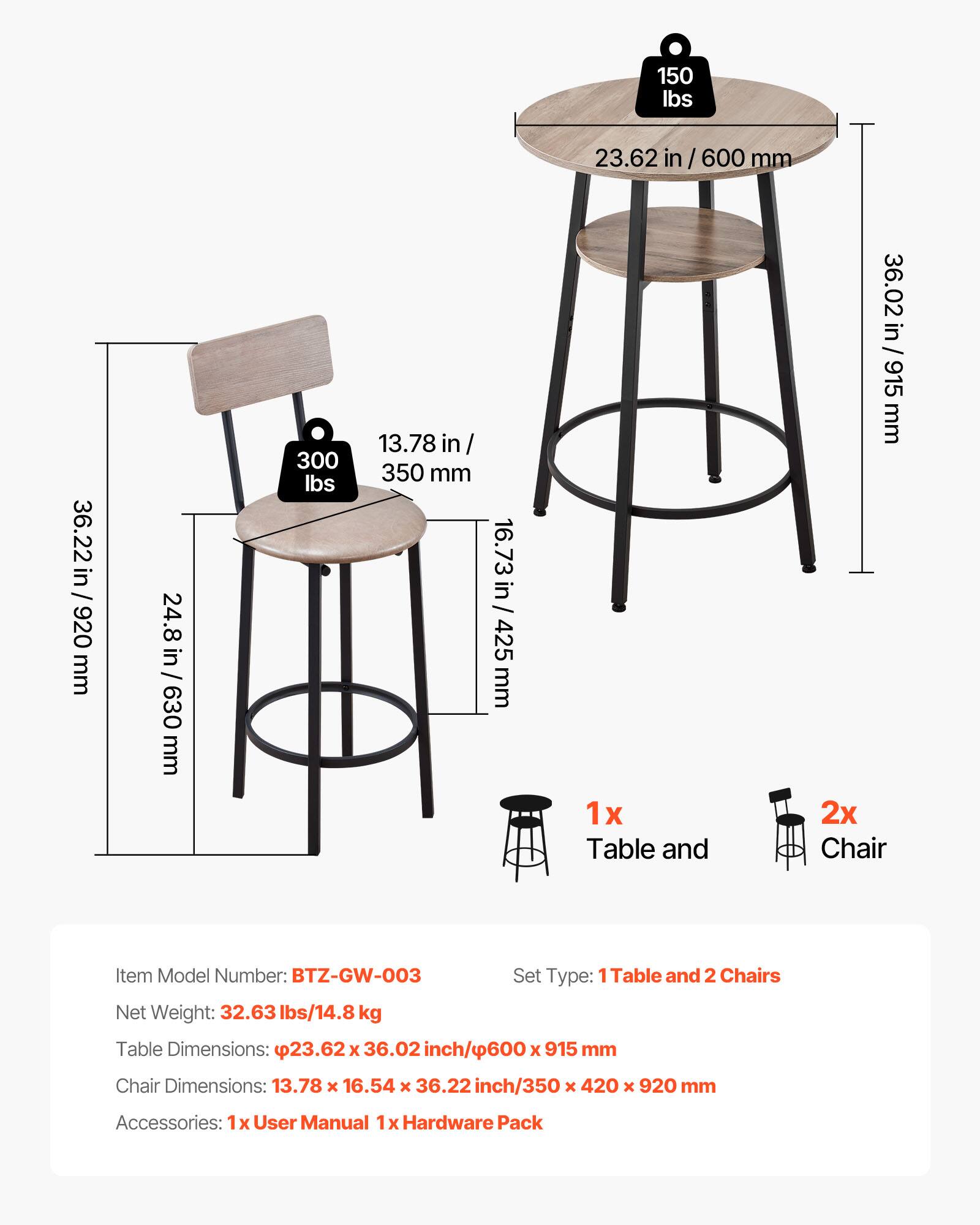 150 lbs

23.62 in / 600 mm

36.02 in / 915 mm

300 lbs

13.78 in / 350 mm

36.22 in / 920 mm

24.8 in / 630 mm

16.73 in / 425 mm

1 x
Table and

2x
Chair

Item Model Number: BTZ-GW-003

Set Type: 1 Table and 2 Chairs

Net Weight: 32.63 lbs/14.8 kg

Table Dimensions: φ23.62 x 36.02 inch/φ600 x 915 mm

Chair Dimensions: 13.78 × 16.54 × 36.22 inch/350 × 420 × 920 mm

Accessories: 1 x User Manual 1 x Hardware Pack