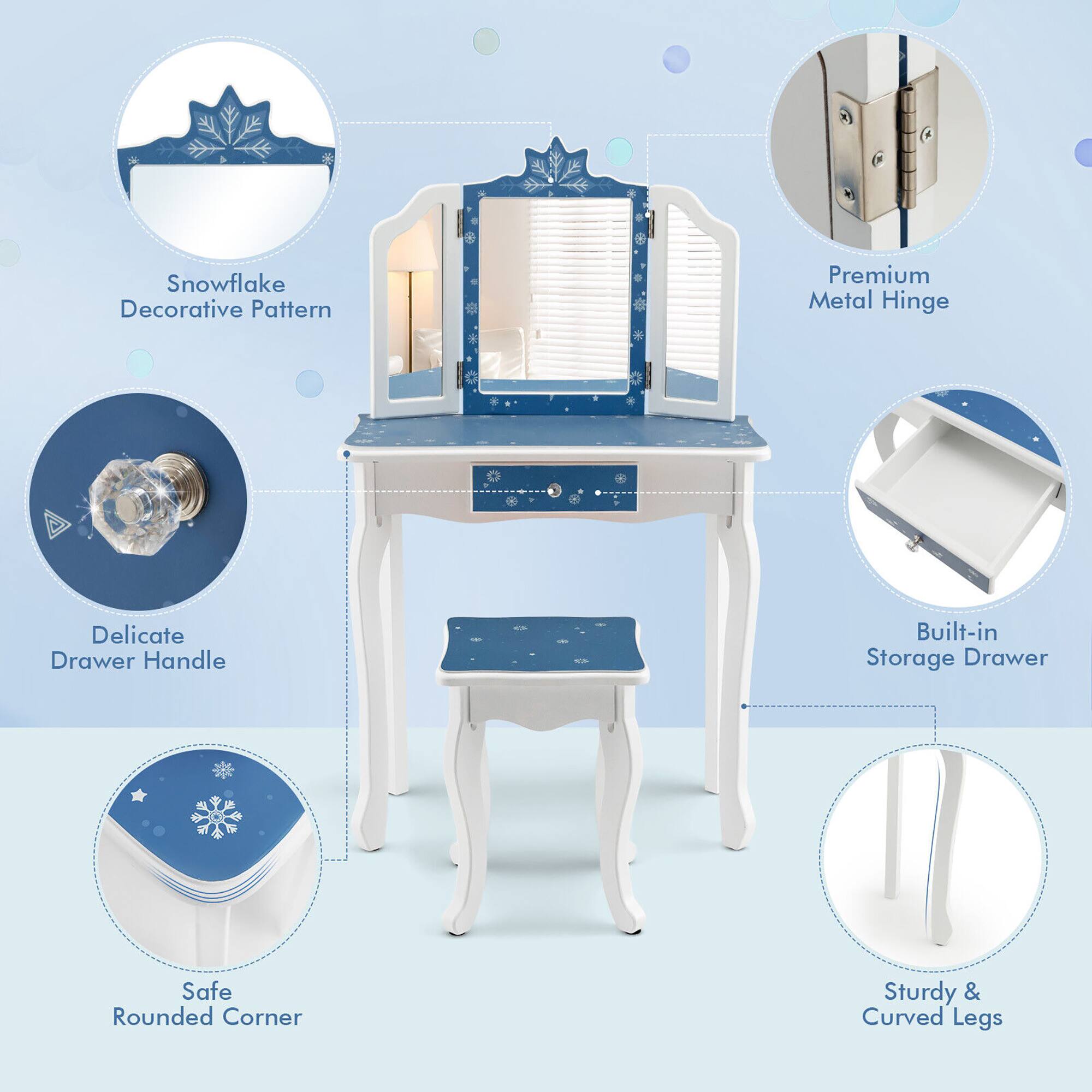 Snowflake Decorative Pattern

Premium Metal Hinge

Delicate Drawer Handle

Built-in Storage Drawer

Safe Rounded Corner

Sturdy & Curved Legs