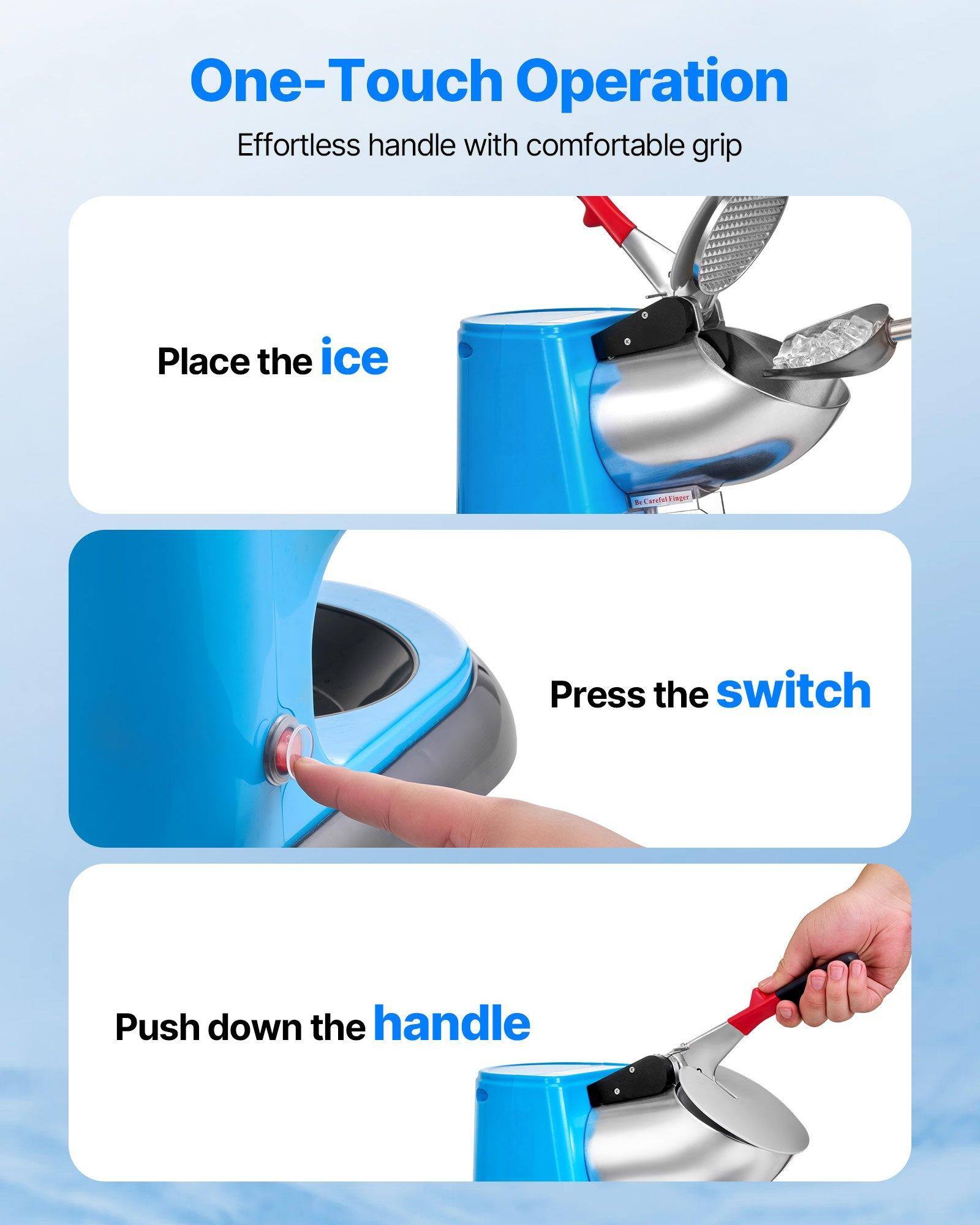 One-Touch Operation

Effortless handle with comfortable grip

Place the ice

Be Careful Finger

Press the switch

Push down the handle