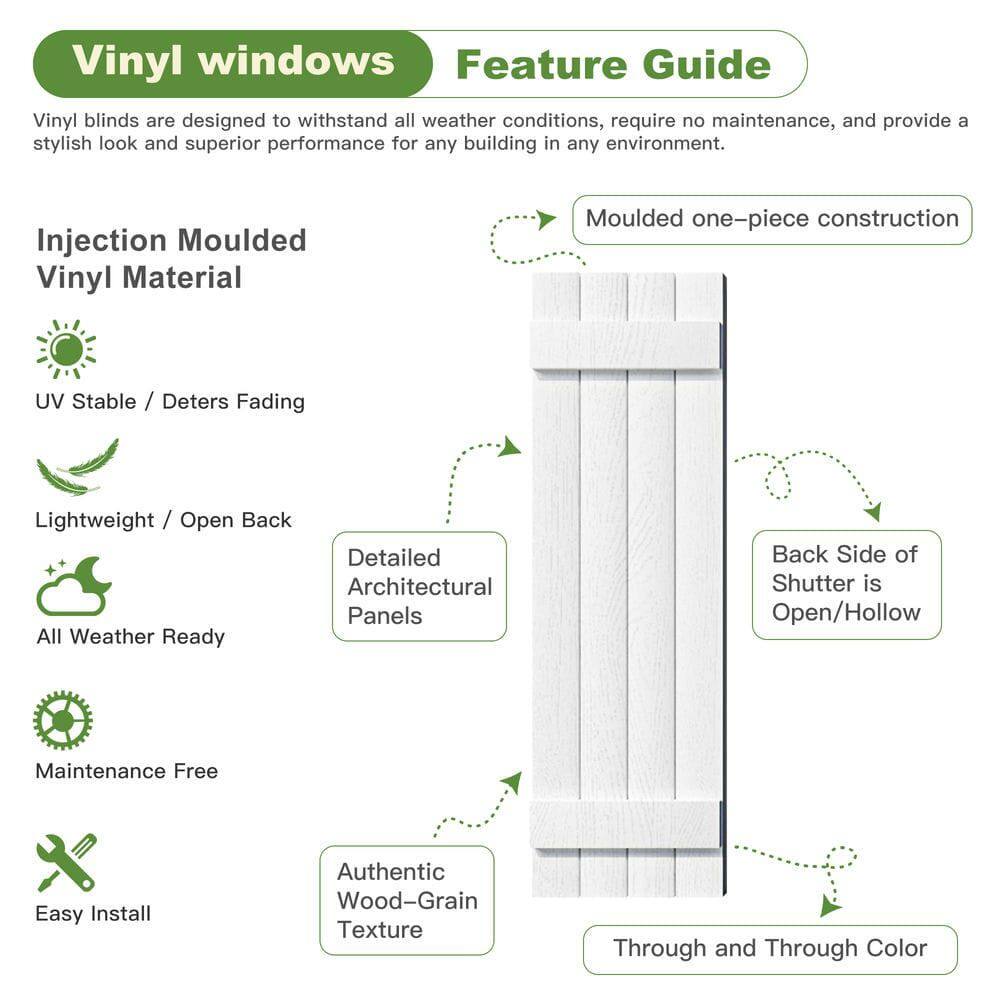 Vinyl windows Feature Guide

Vinyl blinds are designed to withstand all weather conditions, require no maintenance, and provide a stylish look and superior performance for any building in any environment.

Injection Moulded Vinyl Material

UV Stable / Deters Fading

Lightweight / Open Back

All Weather Ready

Maintenance Free

Easy Install

Moulded one-piece construction

Detailed Architectural Panels

Back Side of Shutter is Open/Hollow

Authentic Wood-Grain Texture

Through and Through Color