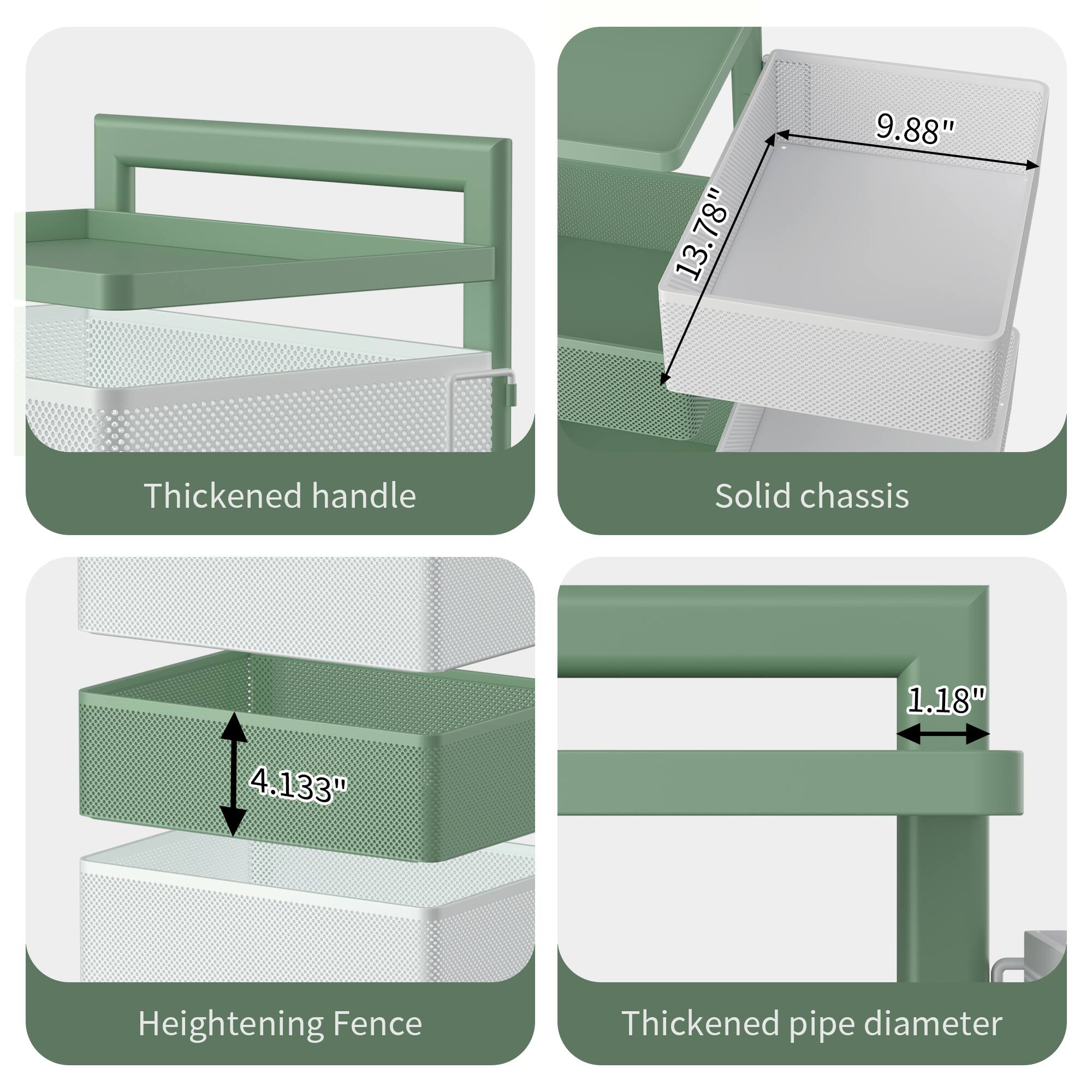 Thickened handle

9.88"

13.78"

Solid chassis

4.133"

Heightening Fence

1.18"

Thickened pipe diameter