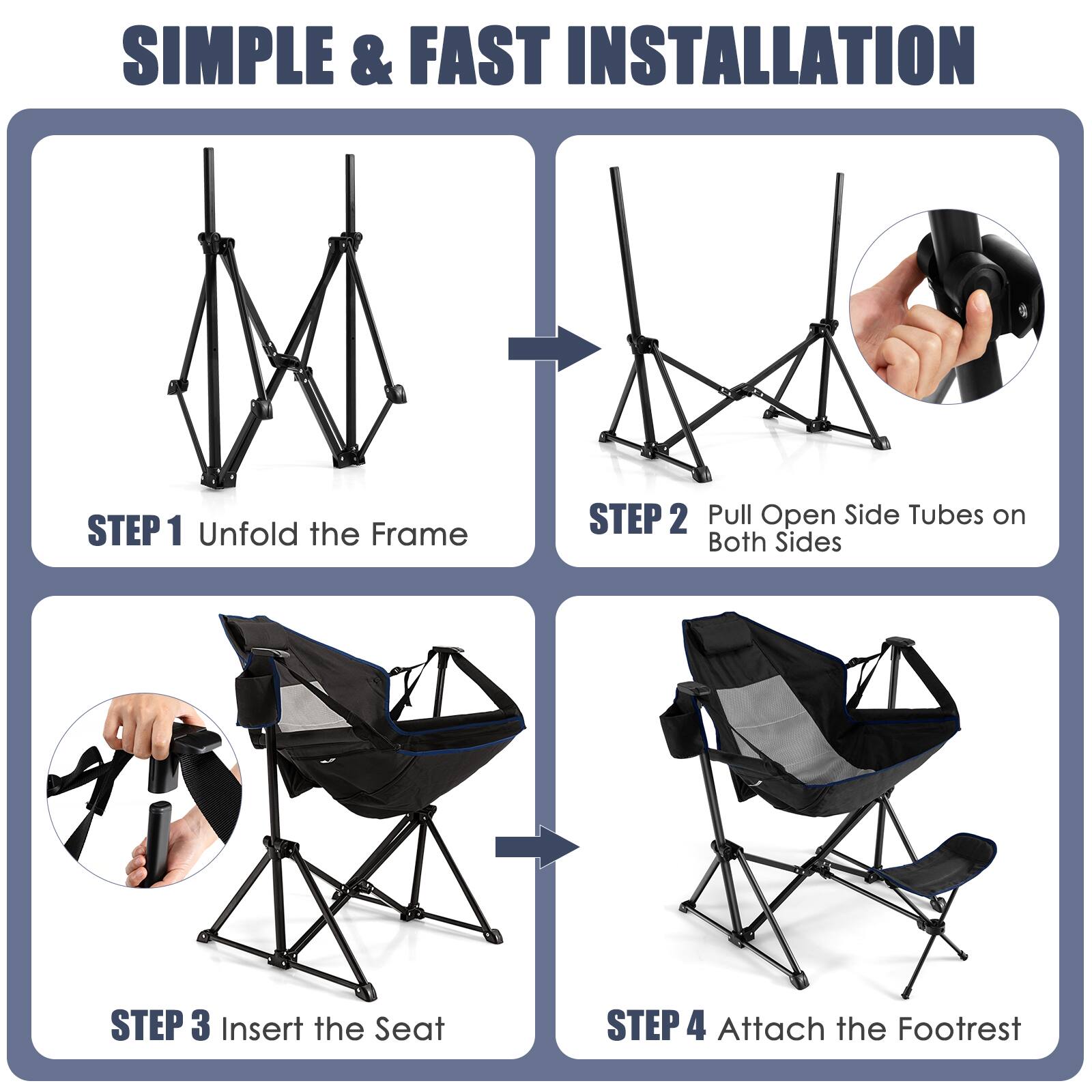 SIMPLE & FAST INSTALLATION

STEP 1 Unfold the Frame

STEP 2 Pull Open Side Tubes on Both Sides

STEP 3 Insert the Seat

STEP 4 Attach the Footrest