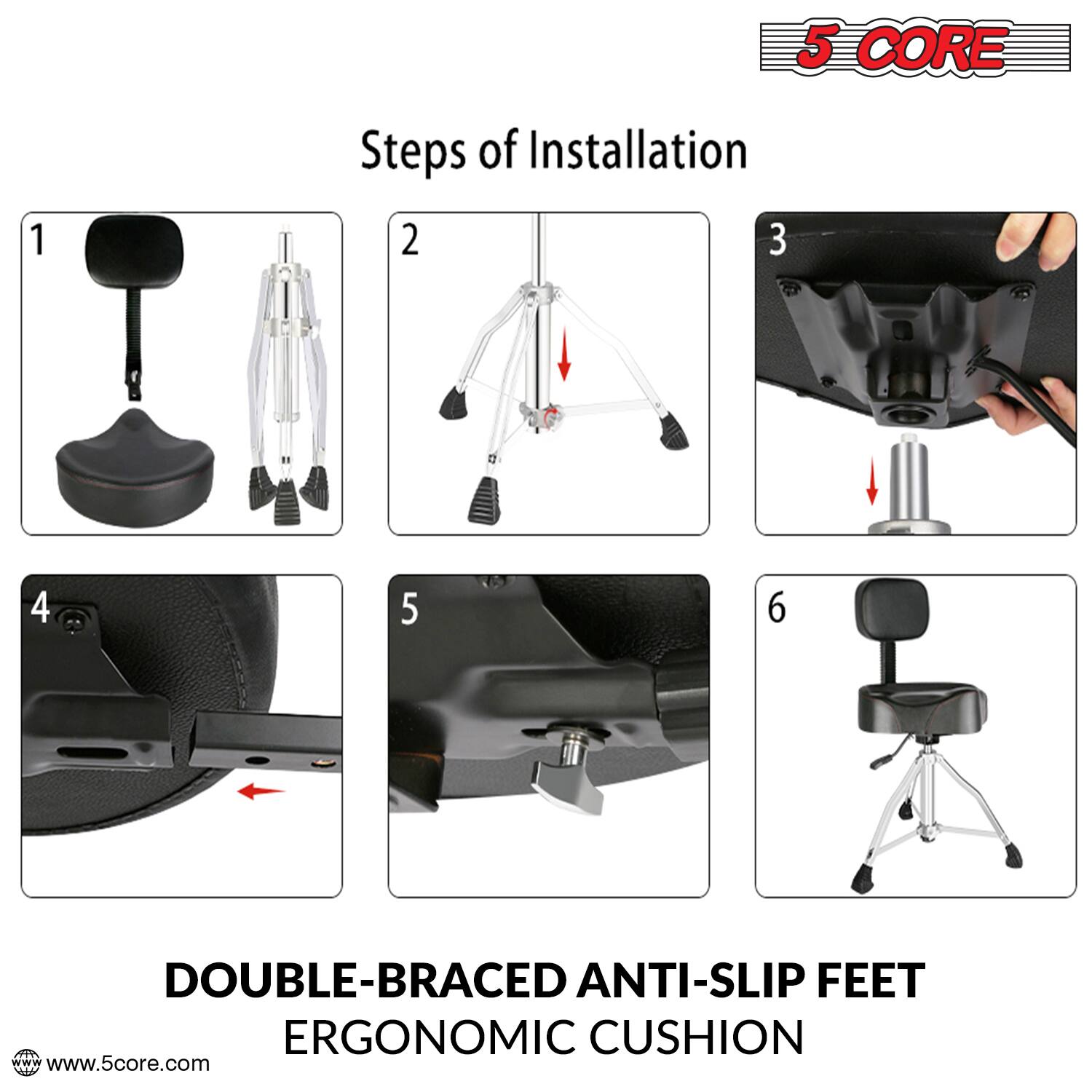 5 CORE

Steps of Installation

1

2

3

4

5

6

DOUBLE-BRACED ANTI-SLIP FEET
ERGONOMIC CUSHION

www.5core.com