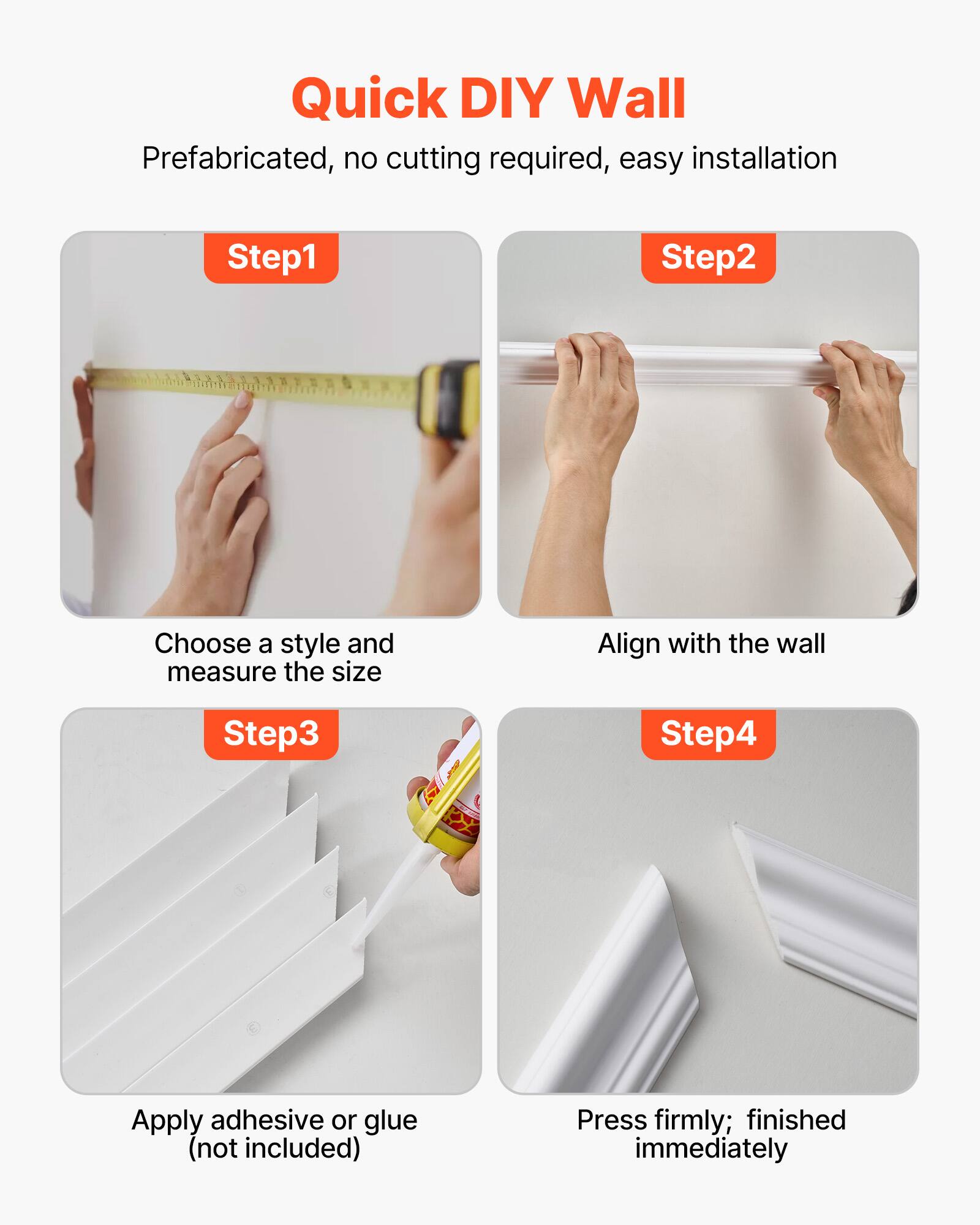 Quick DIY Wall

Prefabricated, no cutting required, easy installation

Step1

Choose a style and measure the size

Step2

Align with the wall

Step3

Apply adhesive or glue (not included)

Step4

Press firmly;  finished immediately