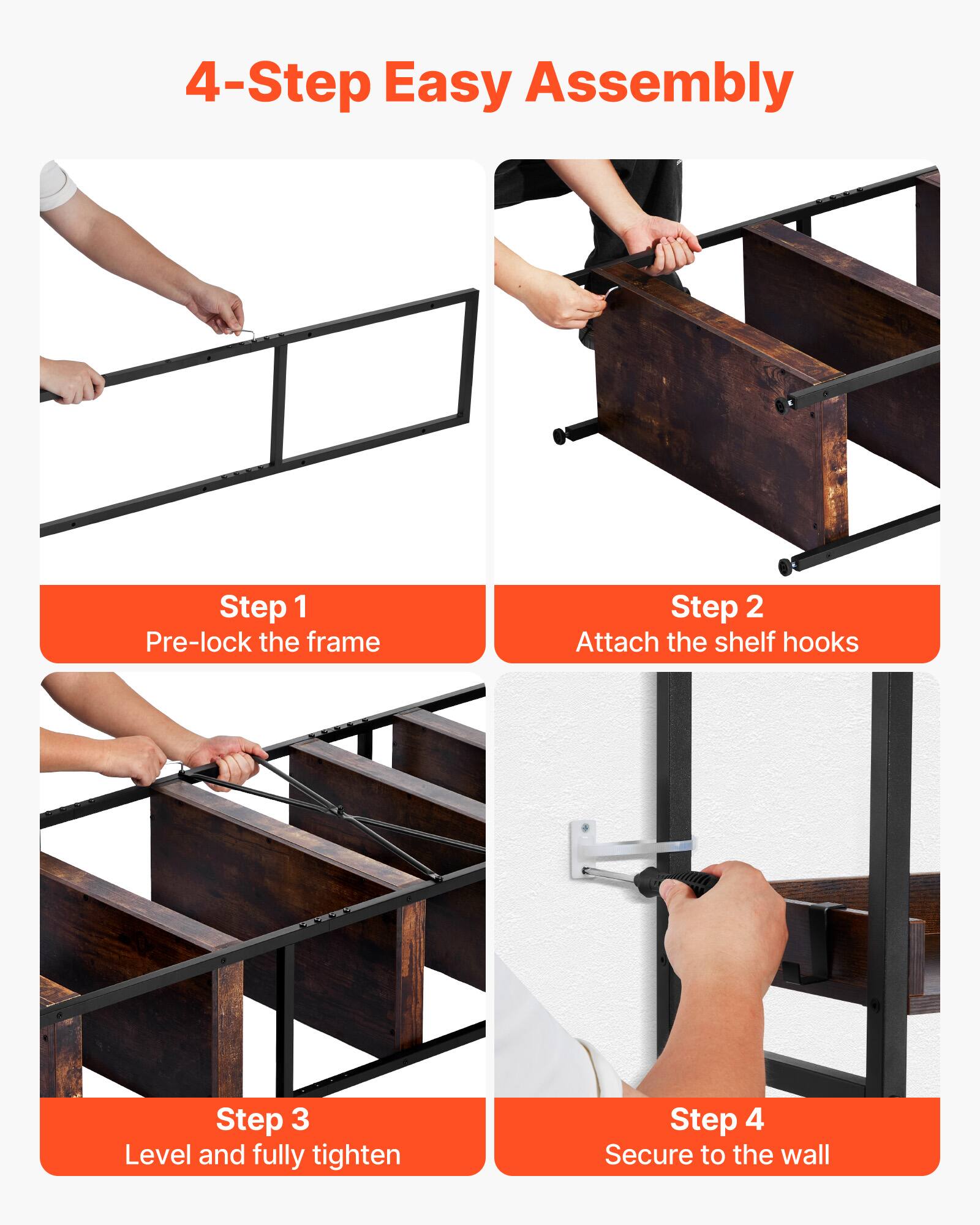 4-Step Easy Assembly

Step 1
Pre-lock the frame

Step 2
Attach the shelf hooks

Step 3
Level and fully tighten

Step 4
Secure to the wall