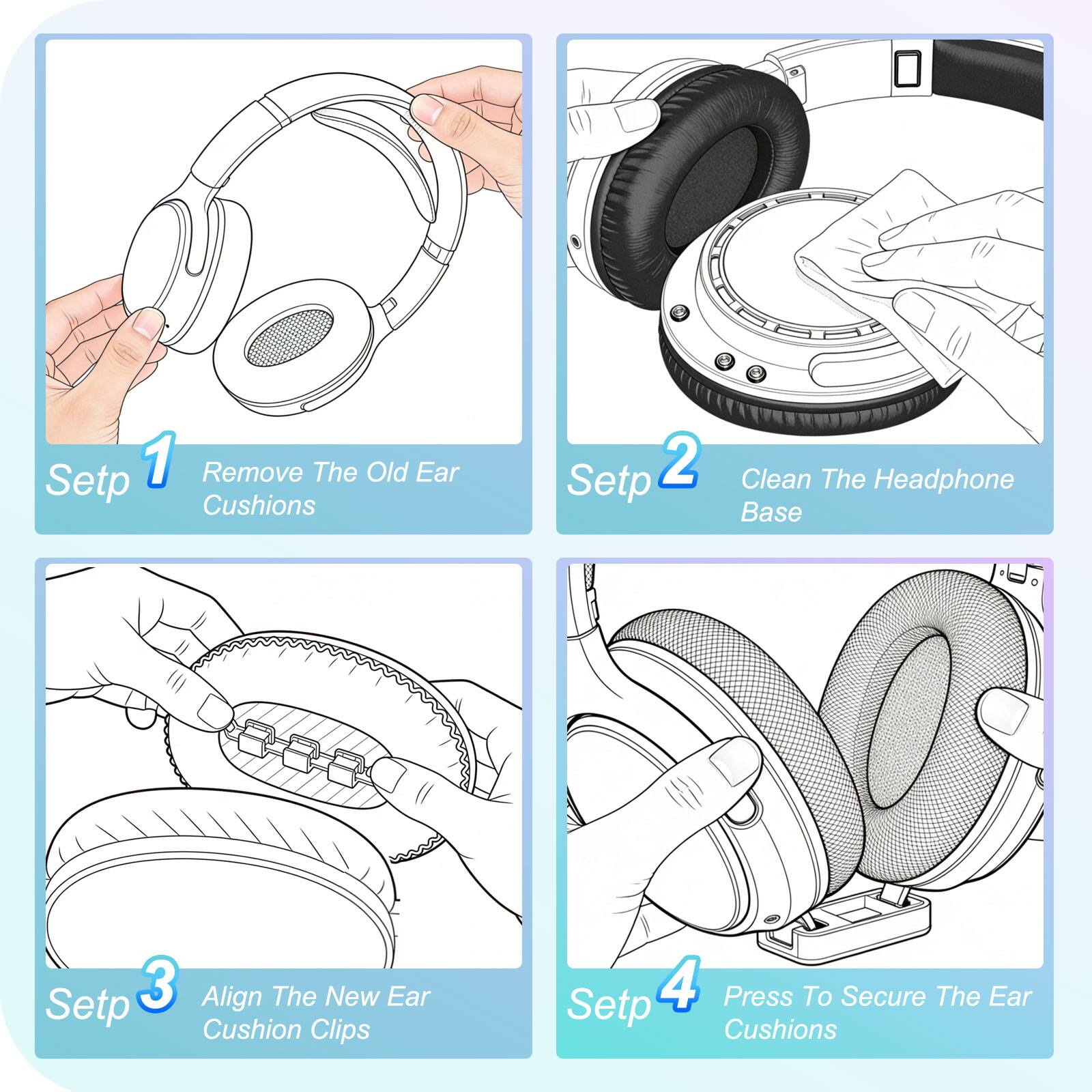 Setp 1 Remove The Old Ear Cushions

Setp 2 Clean The Headphone Base

Setp 3 Align The New Ear Cushion Clips

Setp 4 Press To Secure The Ear Cushions