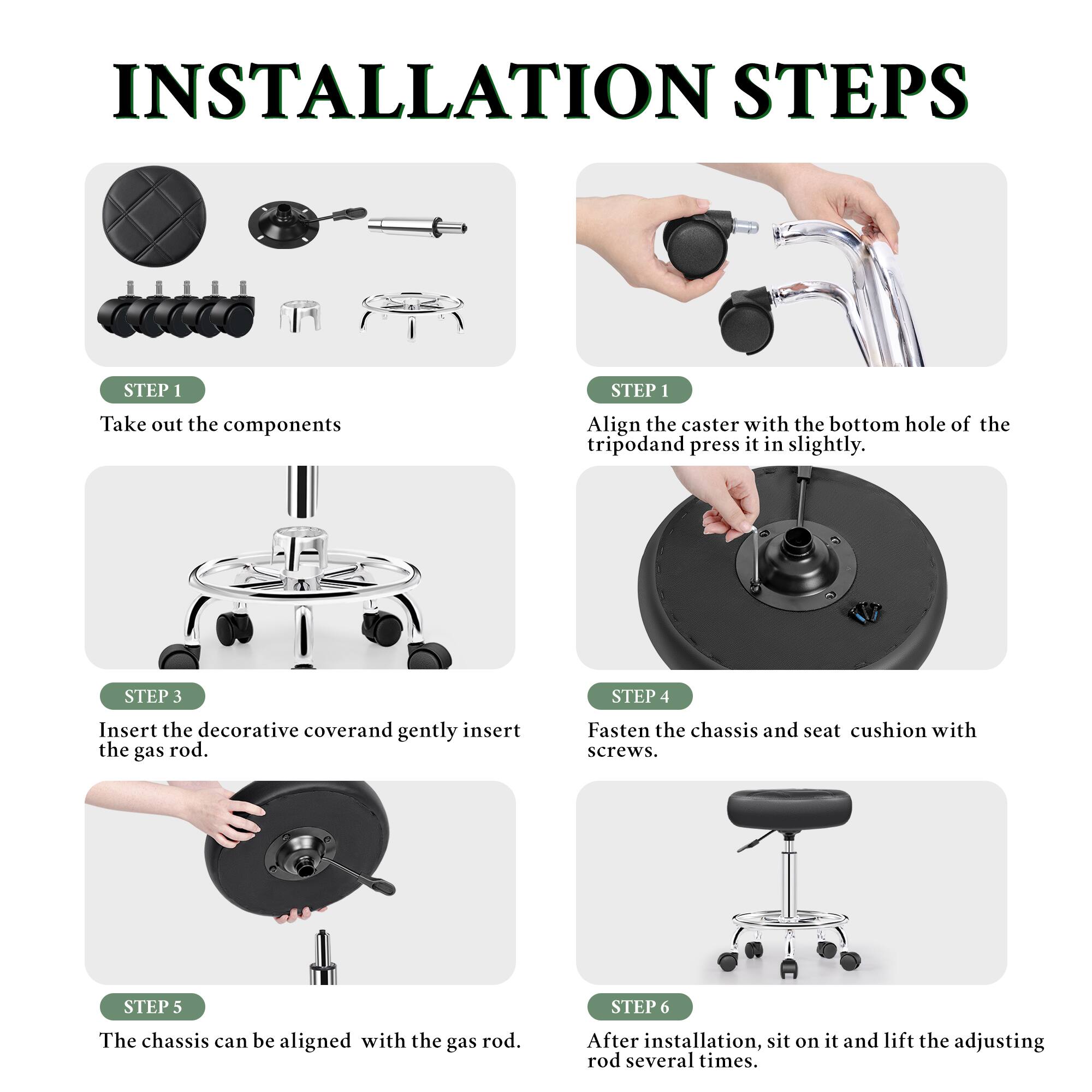 INSTALLATION STEPS

STEP 1

Take out the components

STEP 1

Align the caster with the bottom hole of the tripodand press it in slightly.

STEP 3

Insert the decorative coverand gently insert the gas rod.

STEP 4

Fasten the chassis and seat cushion with screws.

STEP 5

The chassis can be aligned with the gas rod.

STEP 6

After installation, sit on it and lift the adjusting rod several times.