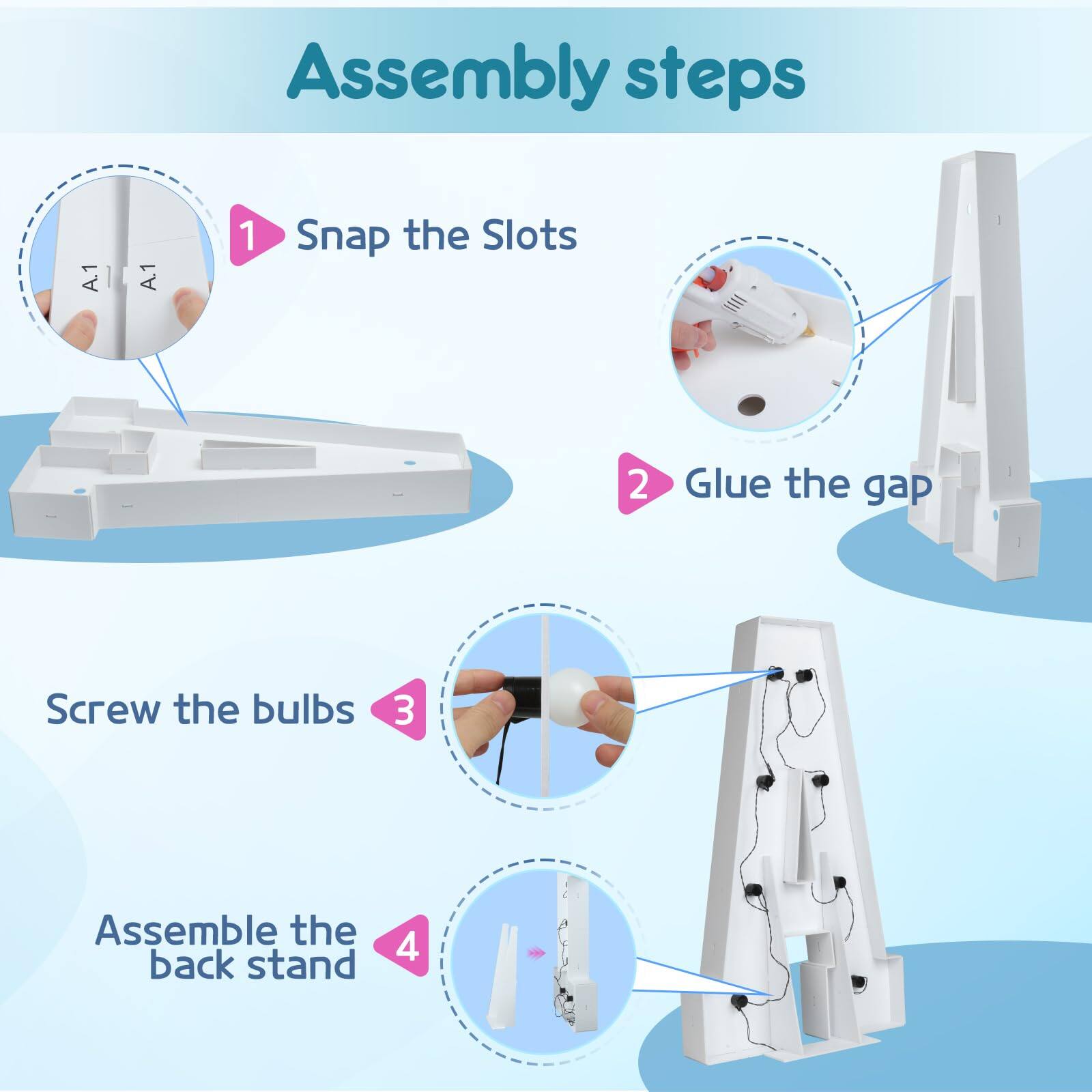 Assembly steps

A.1 A.1

1 Snap the Slots

2 Glue the gap

Screw the bulbs 3

Assemble the back stand 4