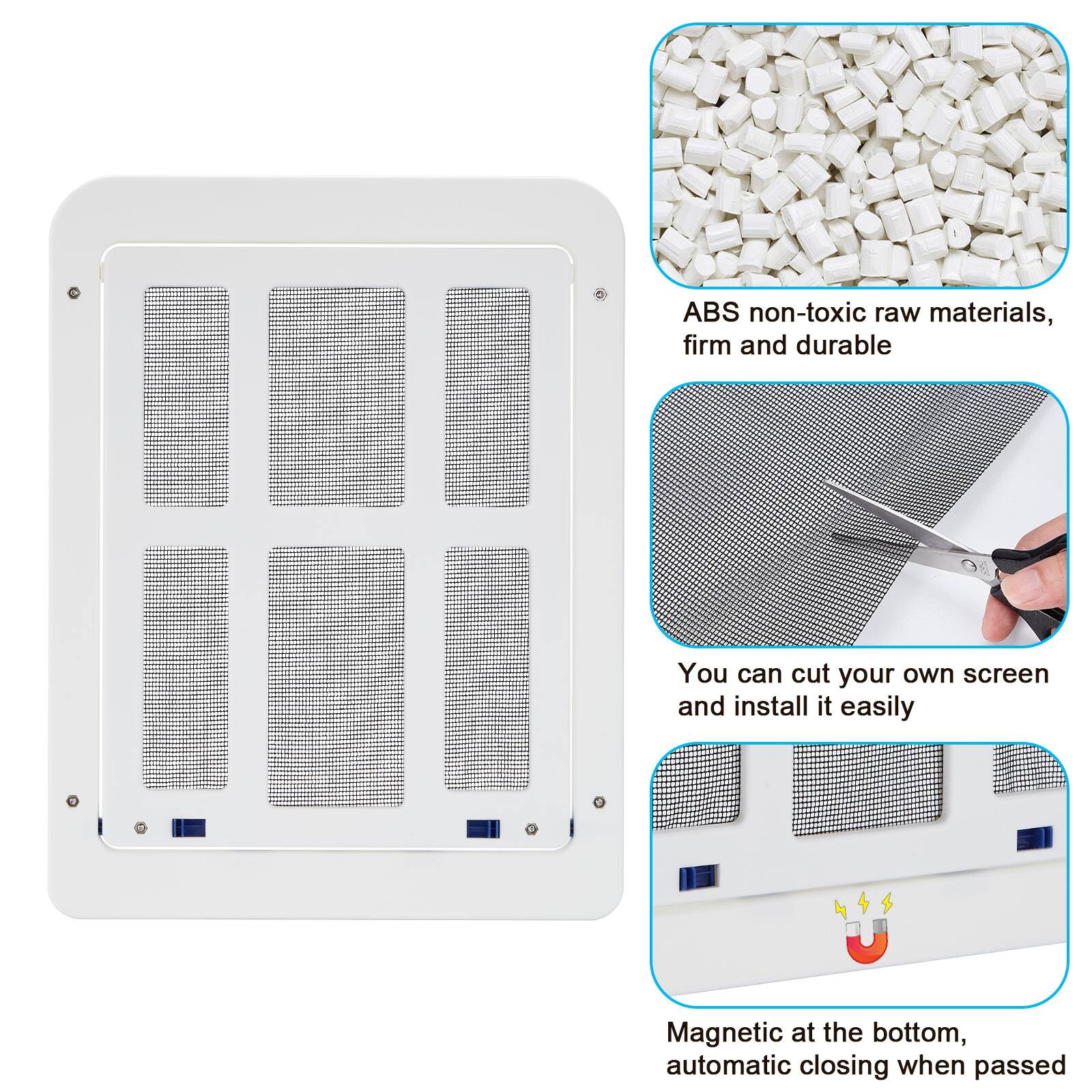 ABS non-toxic raw materials, firm and durable

You can cut your own screen and install it easily

Magnetic at the bottom, automatic closing when passed