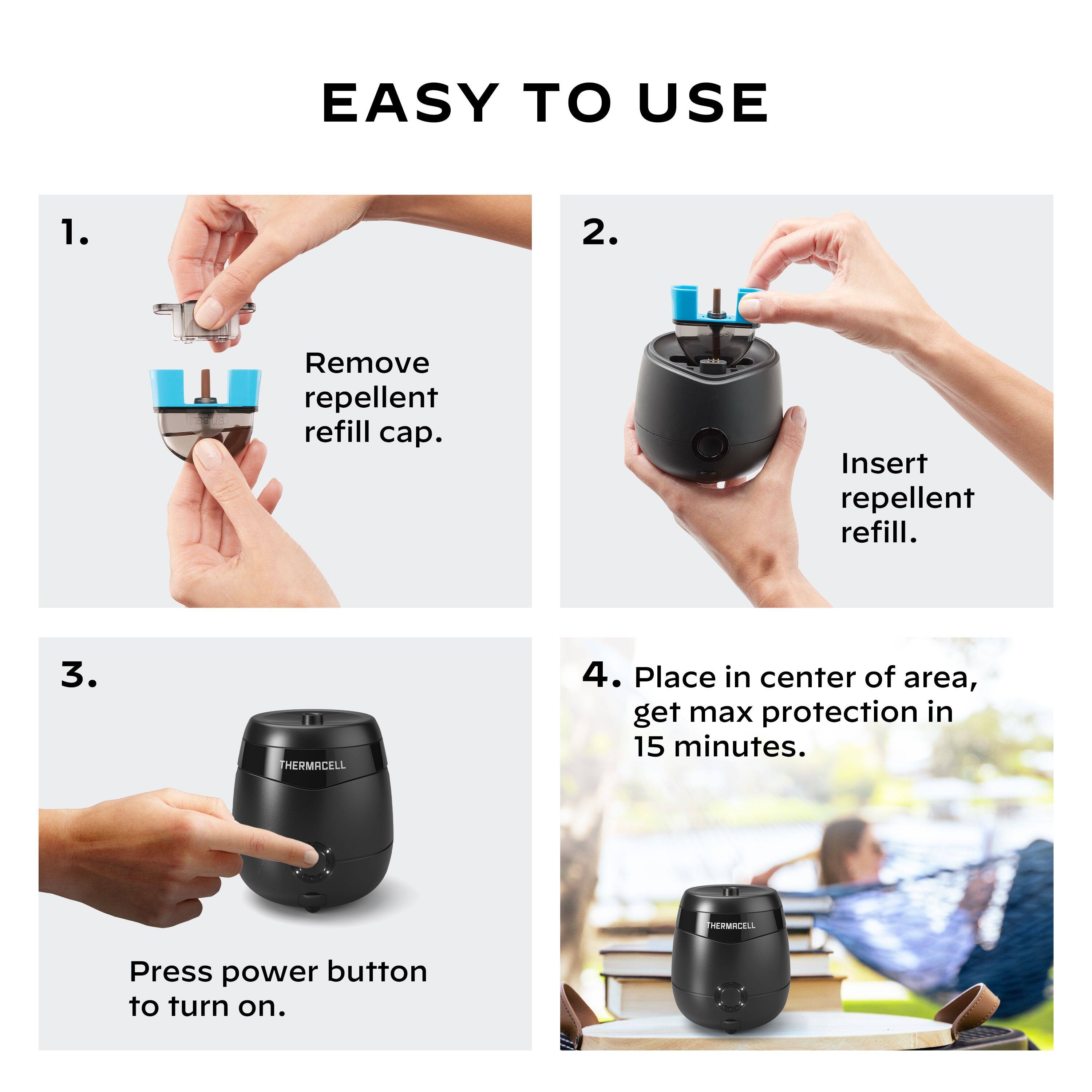 EASY TO USE

1.

radius

Remove repellent refill cap.

2.

Insert repellent refill.

3.

THERMACELL

Press power button to turn on.

4. Place in center of area, get max protection in 15 minutes.

THERMACELL