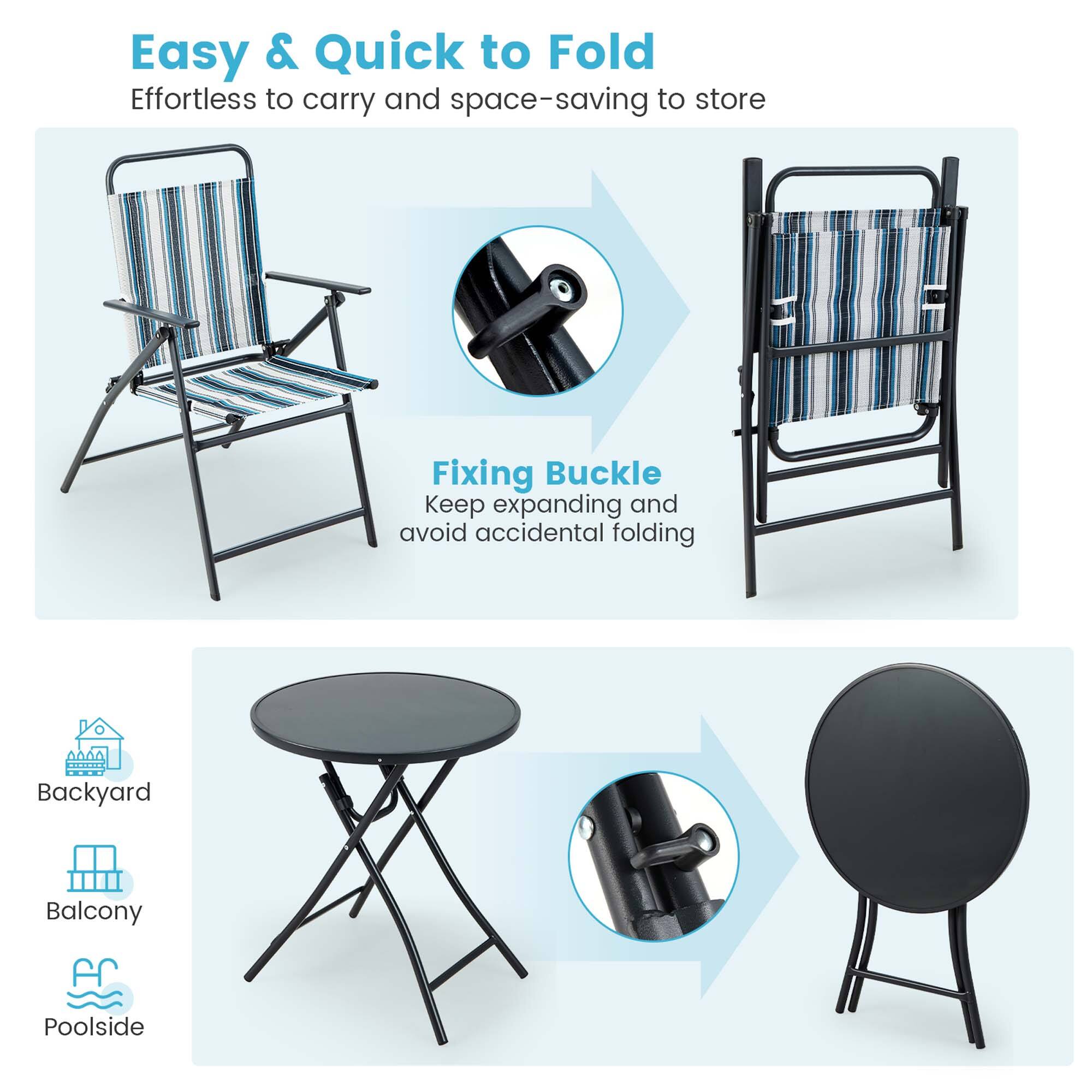 Easy & Quick to Fold
Effortless to carry and space-saving to store

Fixing Buckle
Keep expanding and avoid accidental folding

Backyard

Balcony

Poolside