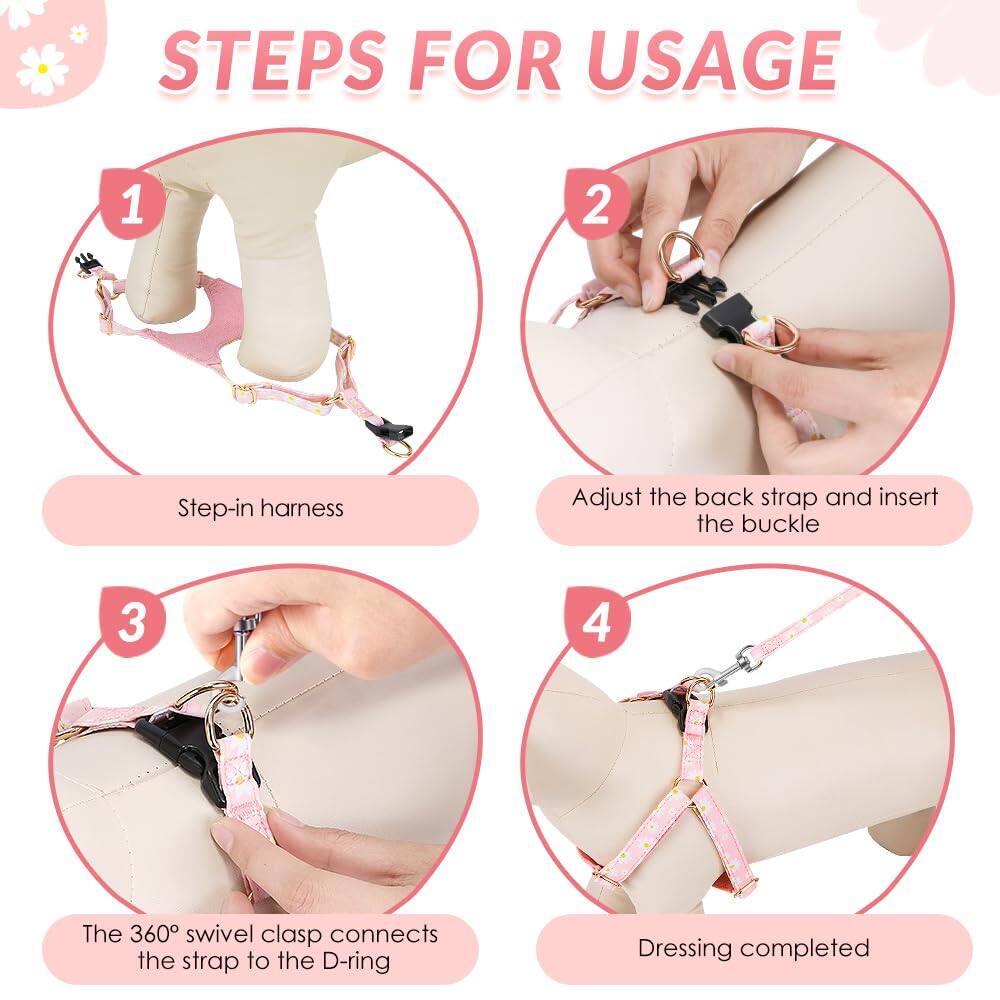 STEPS FOR USAGE

1

Step-in harness

2

Adjust the back strap and insert the buckle

3

The 360° swivel clasp connects the strap to the D-ring

4

Dressing completed