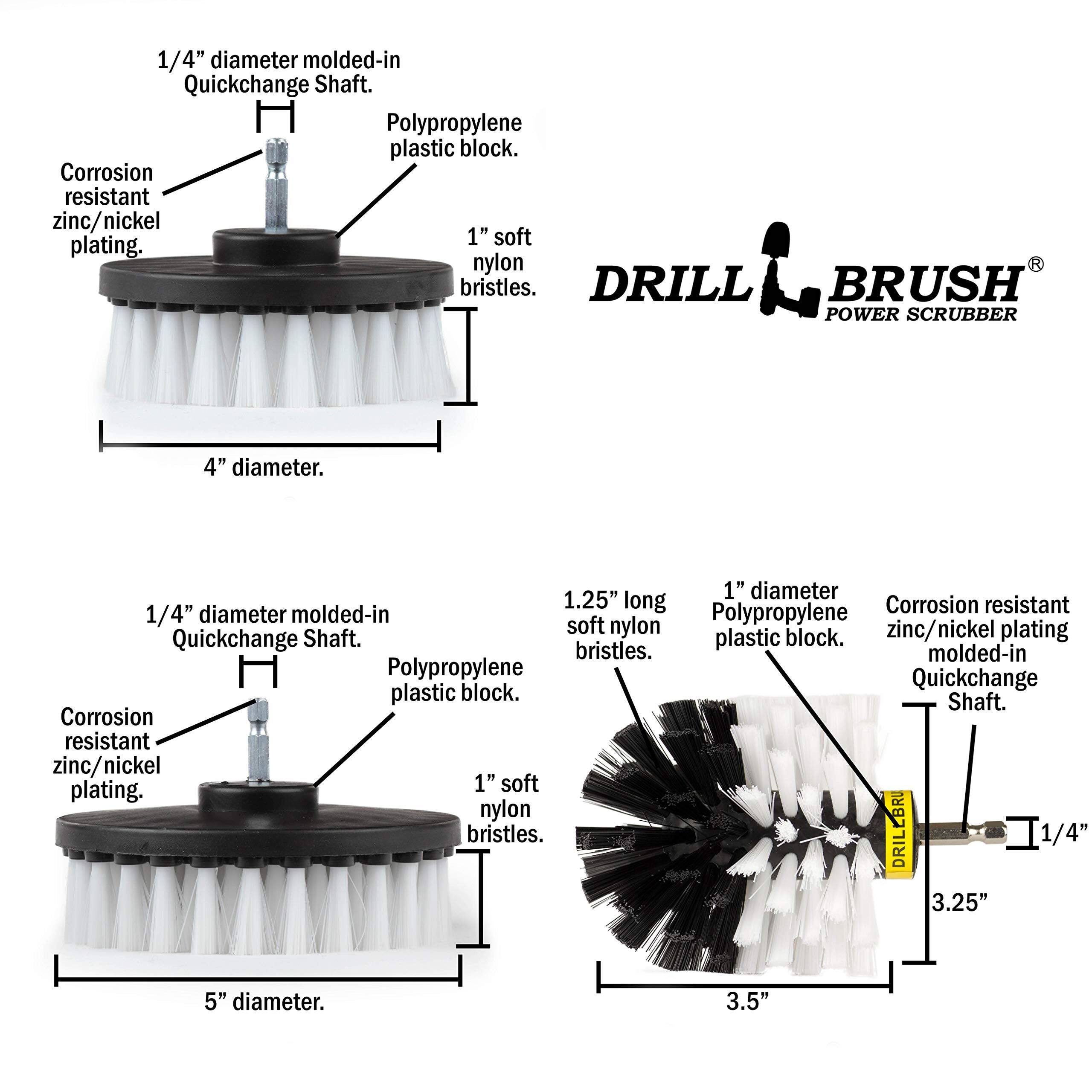 1/4” diameter molded-in Quickchange Shaft.

Polypropylene plastic block.

Corrosion resistant zinc/nickel plating.

1” soft nylon bristles.

4” diameter.

DRILL BRUSH®
POWER SCRUBBER

1/4” diameter molded-in Quickchange Shaft.

Polypropylene plastic block.

Corrosion resistant zinc/nickel plating.

1” soft nylon bristles.

5” diameter.

1.25” long soft nylon bristles.

1” diameter Polypropylene plastic block.

Corrosion resistant zinc/nickel plating molded-in Quickchange Shaft.

DRILLBRUSH

1/4”

3.25”

3.5”