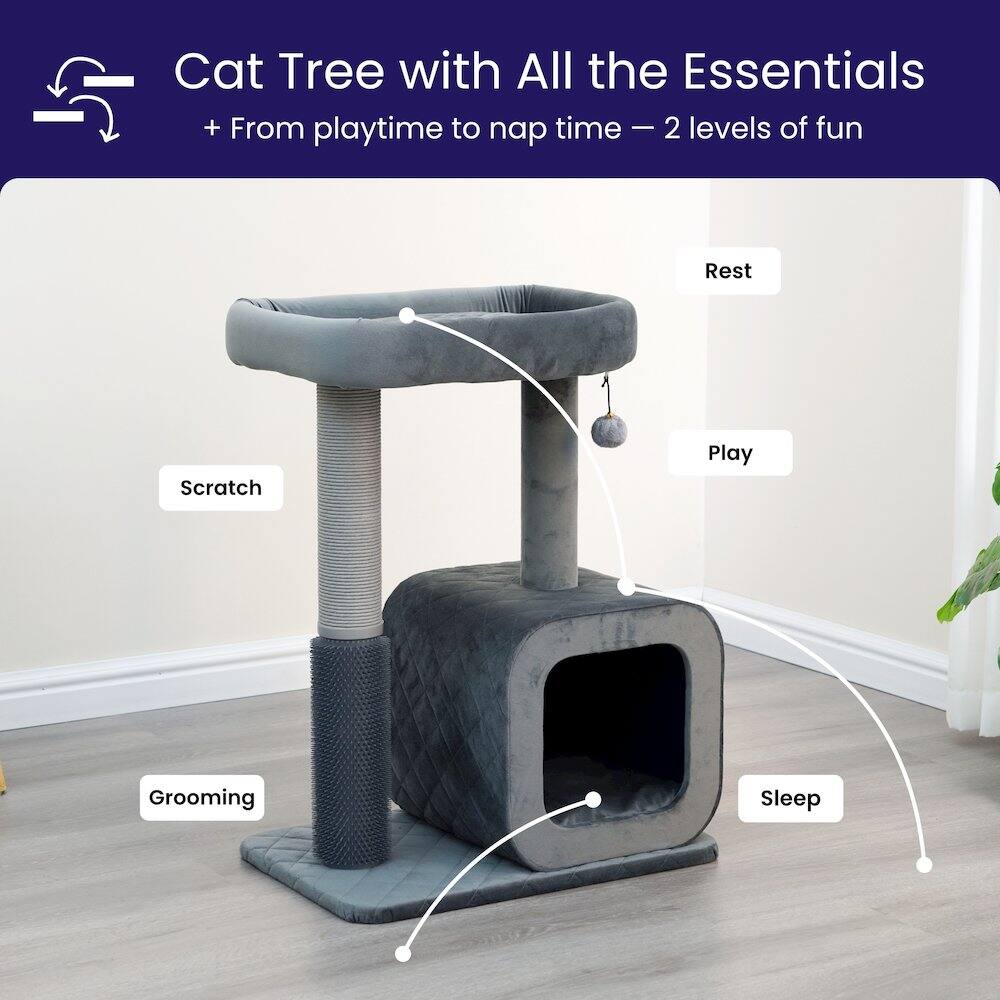 Cat Tree with All the Essentials
+ From playtime to nap time — 2 levels of fun

Rest

Play

Scratch

Grooming

Sleep