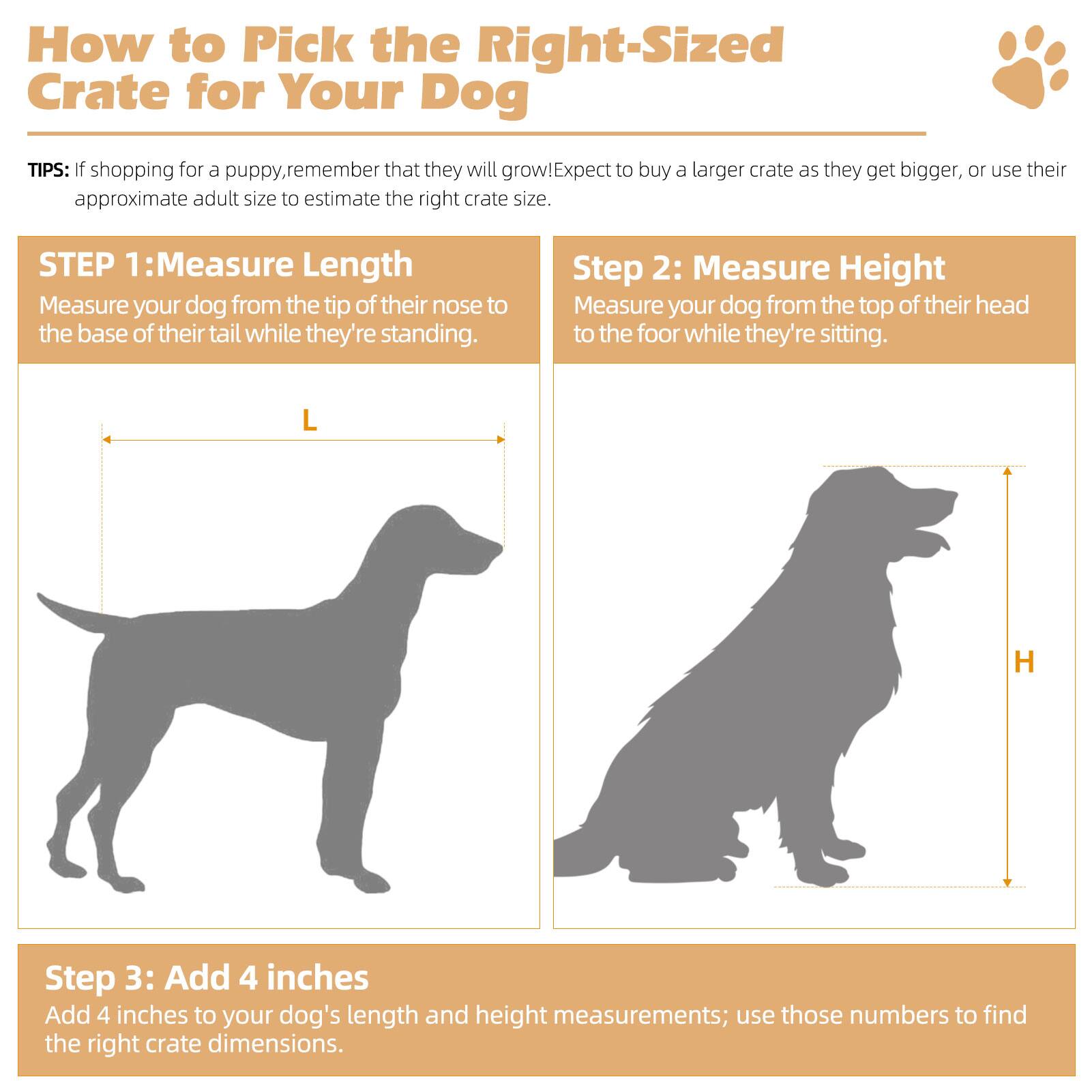 How to Pick the Right-Sized Crate for Your Dog

TIPS: If shopping for a puppy,remember that they will grow!Expect to buy a larger crate as they get bigger, or use their approximate adult size to estimate the right crate size.

STEP 1:Measure Length
Measure your dog from the tip of their nose to the base of their tail while they're standing.

L

Step 2: Measure Height
Measure your dog from the top of their head to the foor while they're sitting.

H

Step 3: Add 4 inches
Add 4 inches to your dog's length and height measurements; use those numbers to find the right crate dimensions.