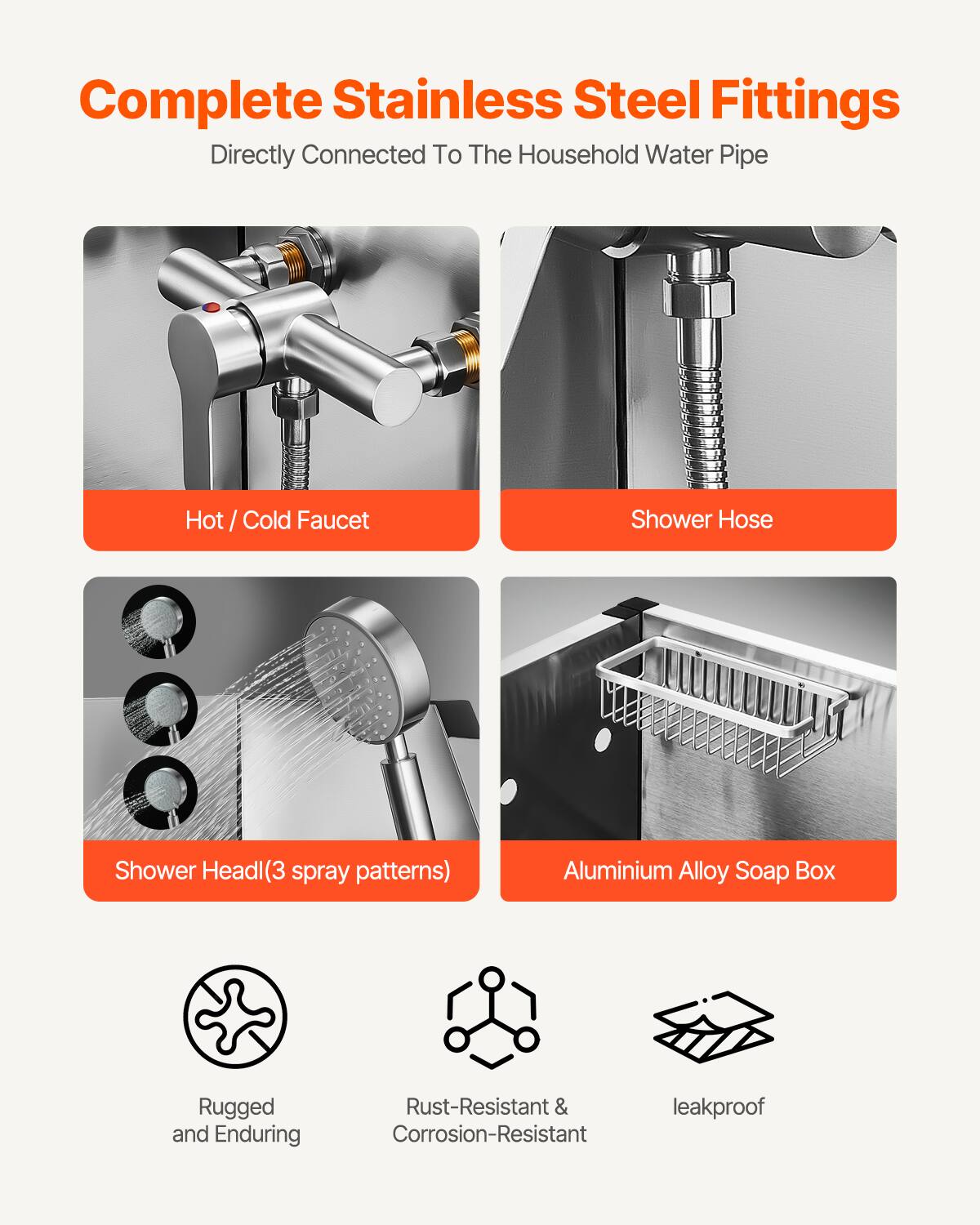 Complete Stainless Steel Fittings

Directly Connected To The Household Water Pipe

Hot / Cold Faucet

Shower Hose

Shower Headl(3 spray patterns)

Aluminium Alloy Soap Box

Rugged and Enduring

Rust-Resistant & Corrosion-Resistant

leakproof