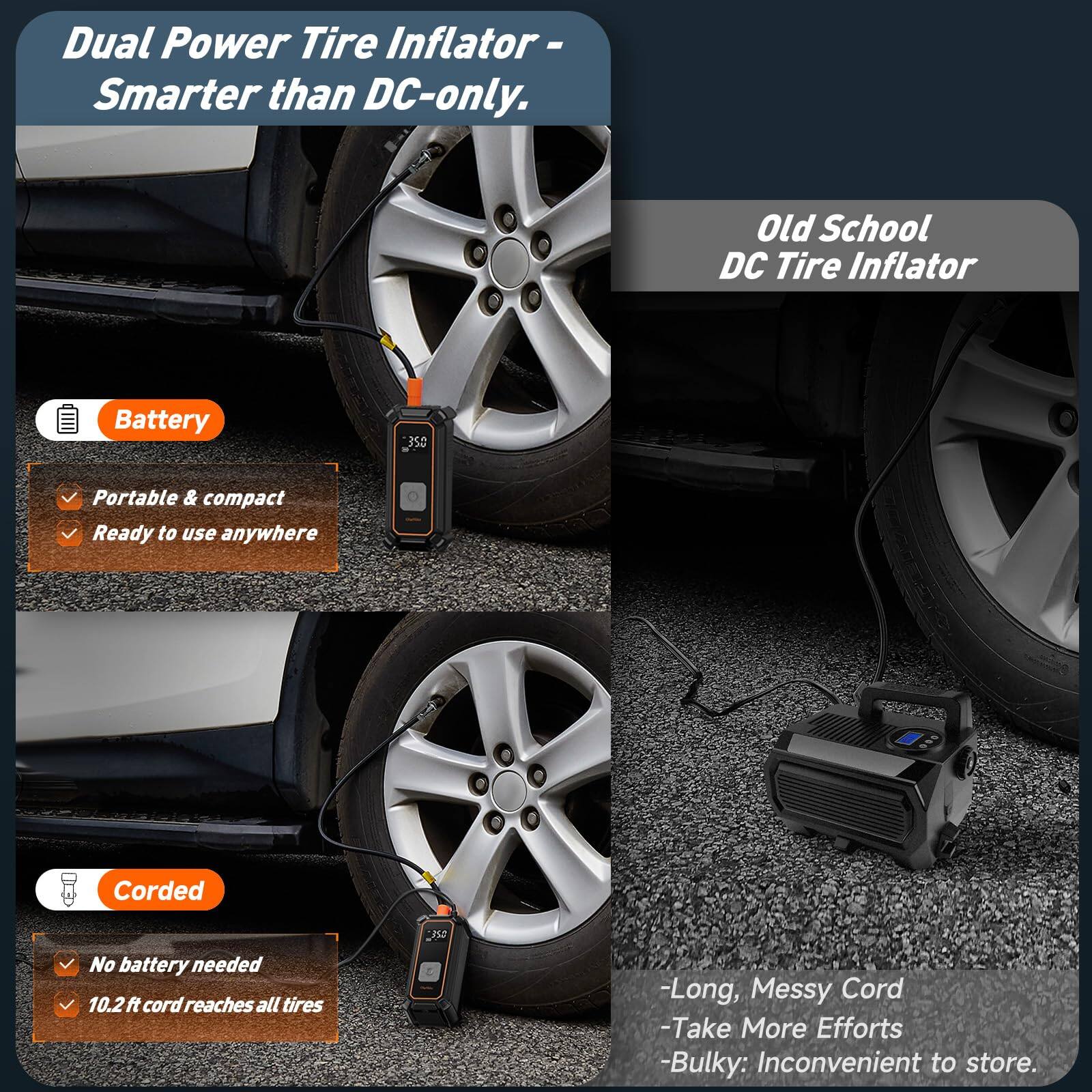 Dual Power Tire Inflator - Smarter than DC-only.

Battery

Portable & compact

Ready to use anywhere

35.0

Corded

No battery needed

10.2 ft cord reaches all tires

35.0

Old School DC Tire Inflator

-Long, Messy Cord

-Take More Efforts

-Bulky: Inconvenient to store.