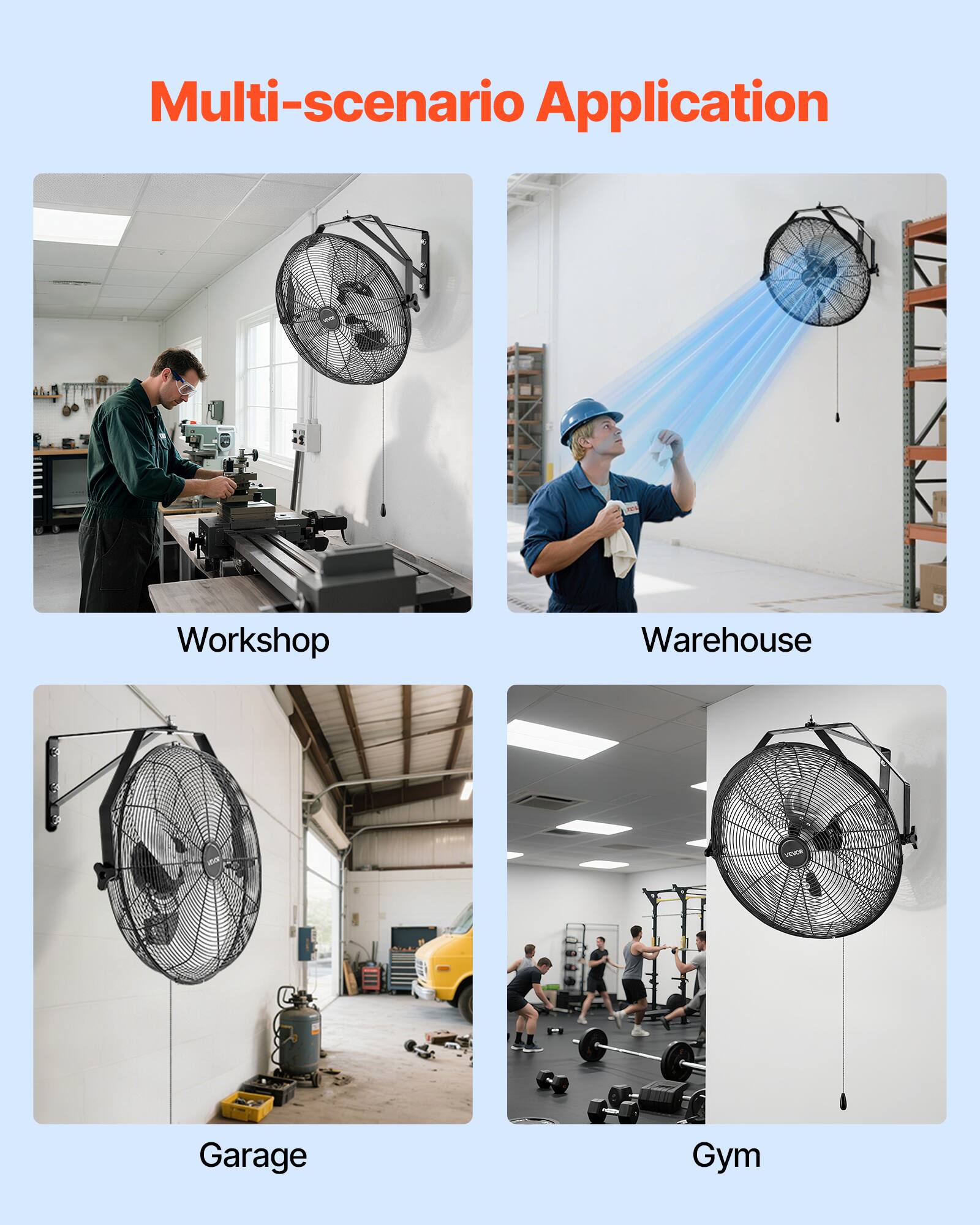 Multi-scenario Application

VEVOR

Workshop

Warehouse

VEVOR

Garage

VEVOR

Gym